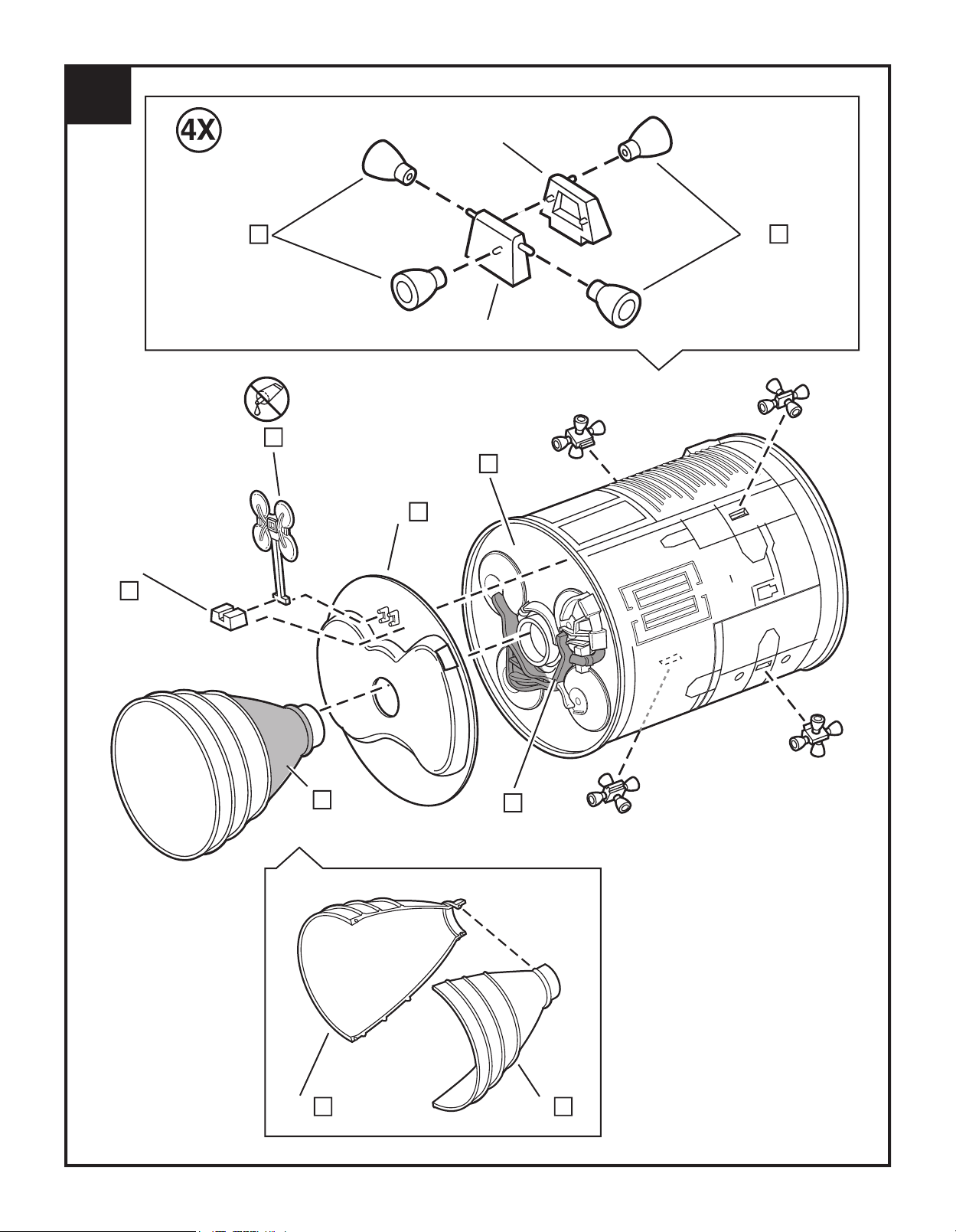 4X