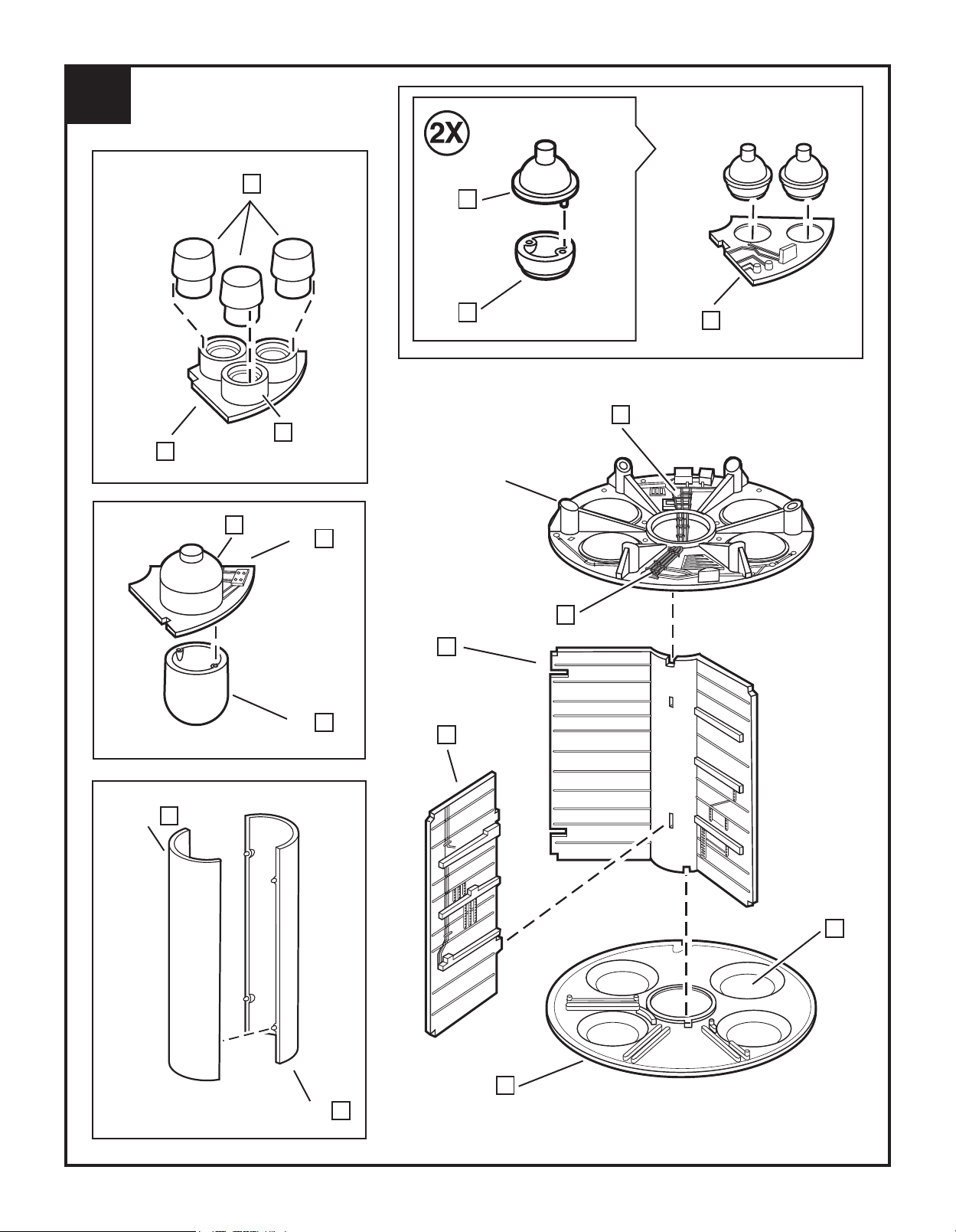 2X