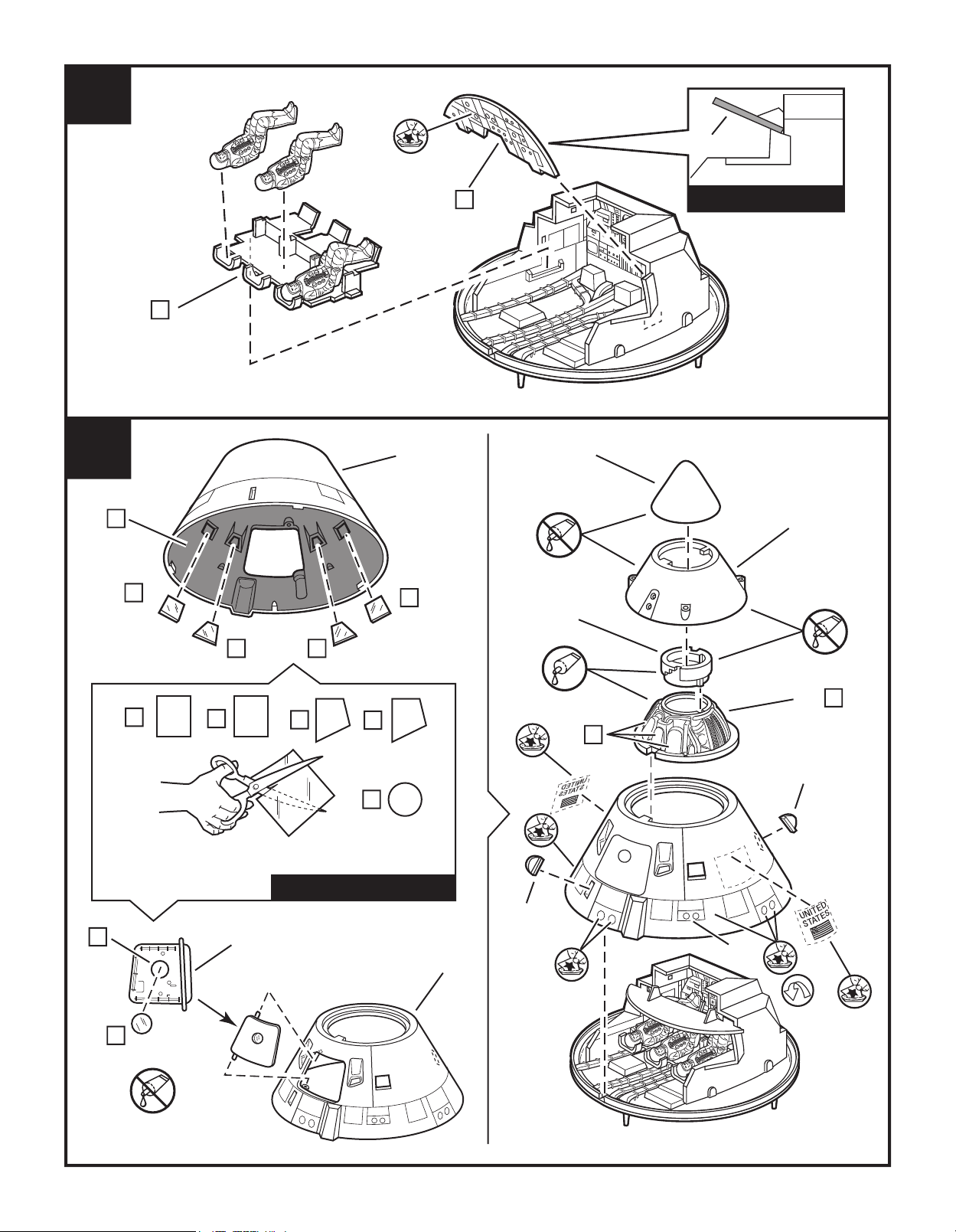 UNITED STATES

UNITED STATES