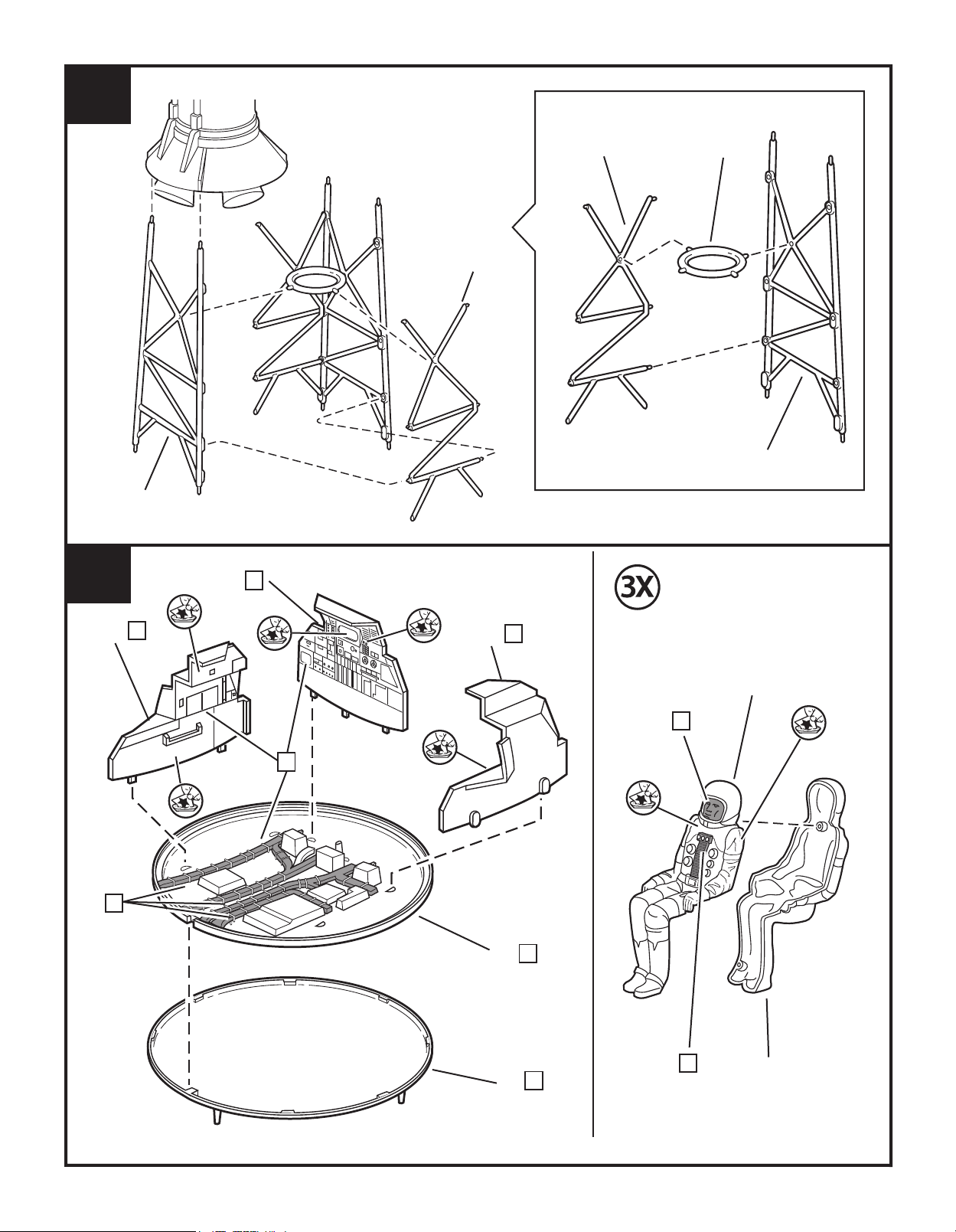 3X