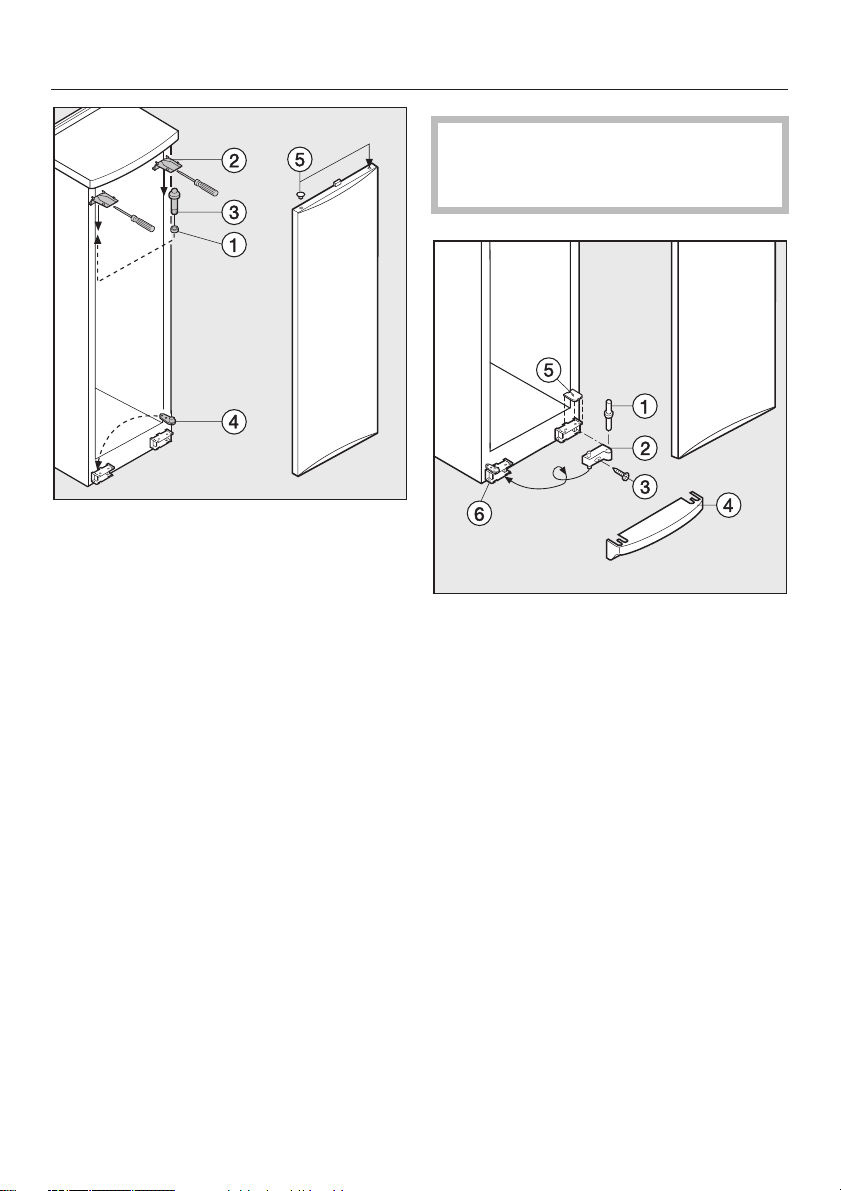 2
5
3
1
4

5
1
2
3
6
4