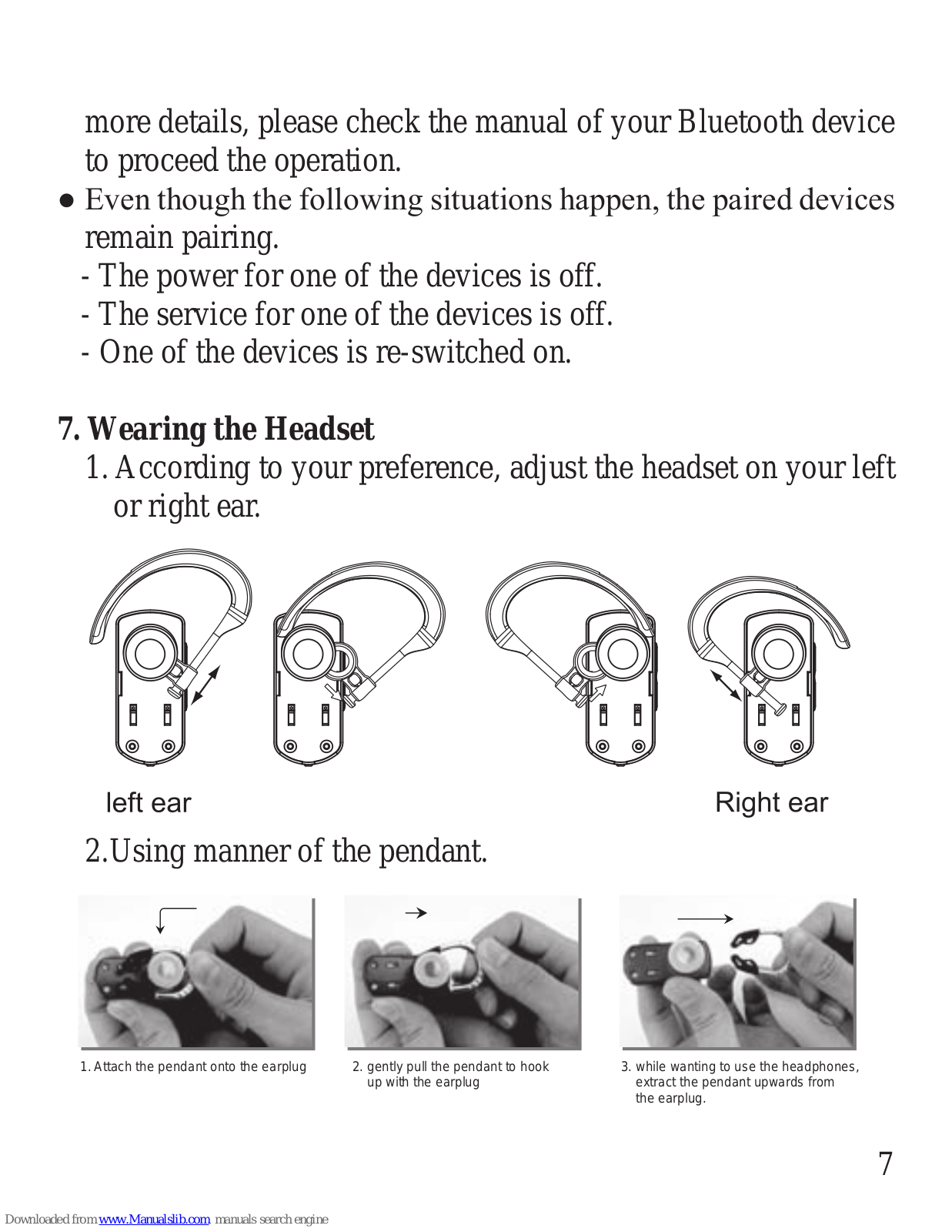 more details, please check the manual of your Bluetooth device to proceed the operation.

● Even though the following situations happen, the paired devices remain pairing.
- The power for one of the devices is off.
- The service for one of the devices is off.
- One of the devices is re-switched on.

7. Wearing the Headset
1. According to your preference, adjust the headset on your left or right ear.

left ear

Right ear

2.Using manner of the pendant.

1. Attach the pendant onto the earplug

2. gently pull the pendant to hook up with the earplug

3. while wanting to use the headphones, extract the pendant upwards from the earplug.

7

Downloaded from www.Manualslib.com manuals search engine