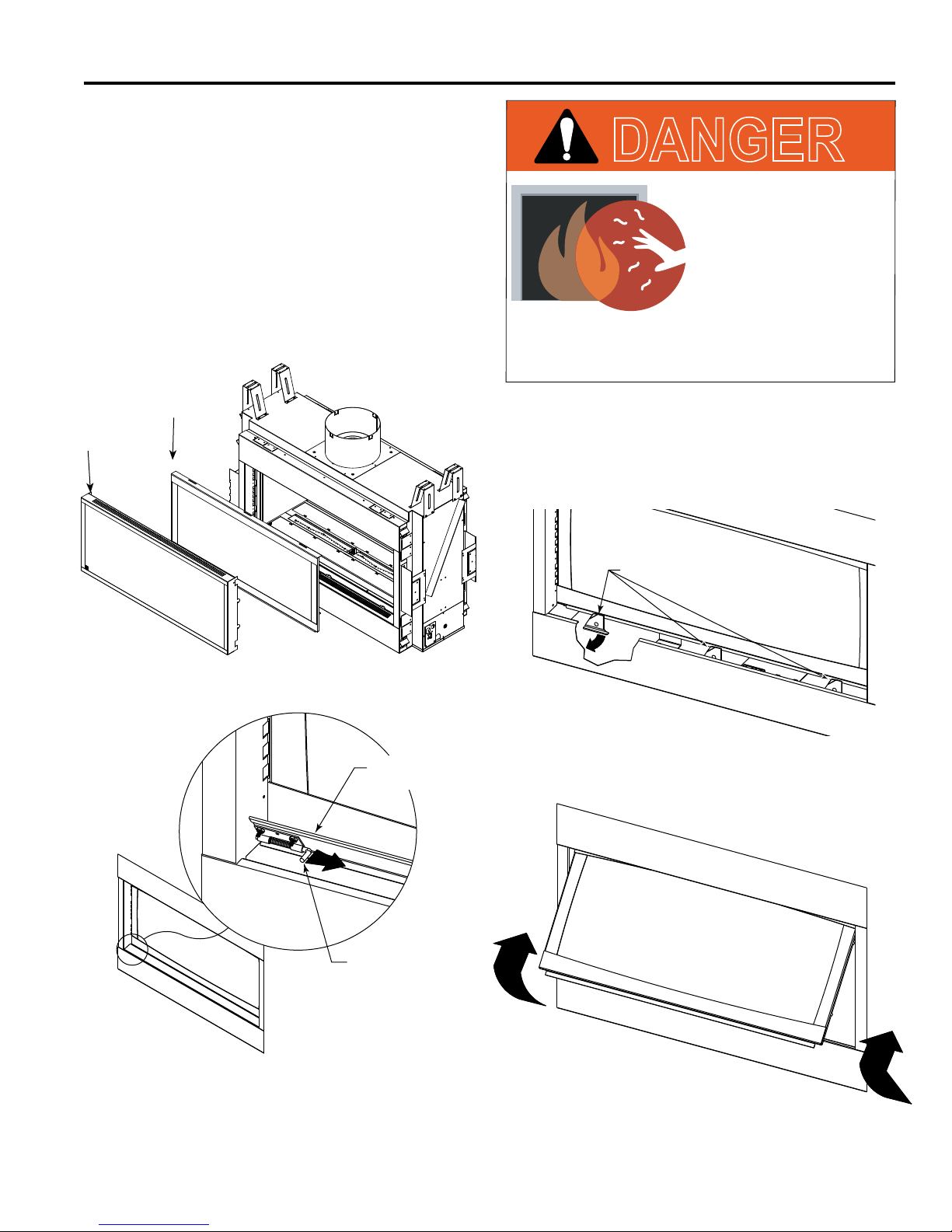 DANGER