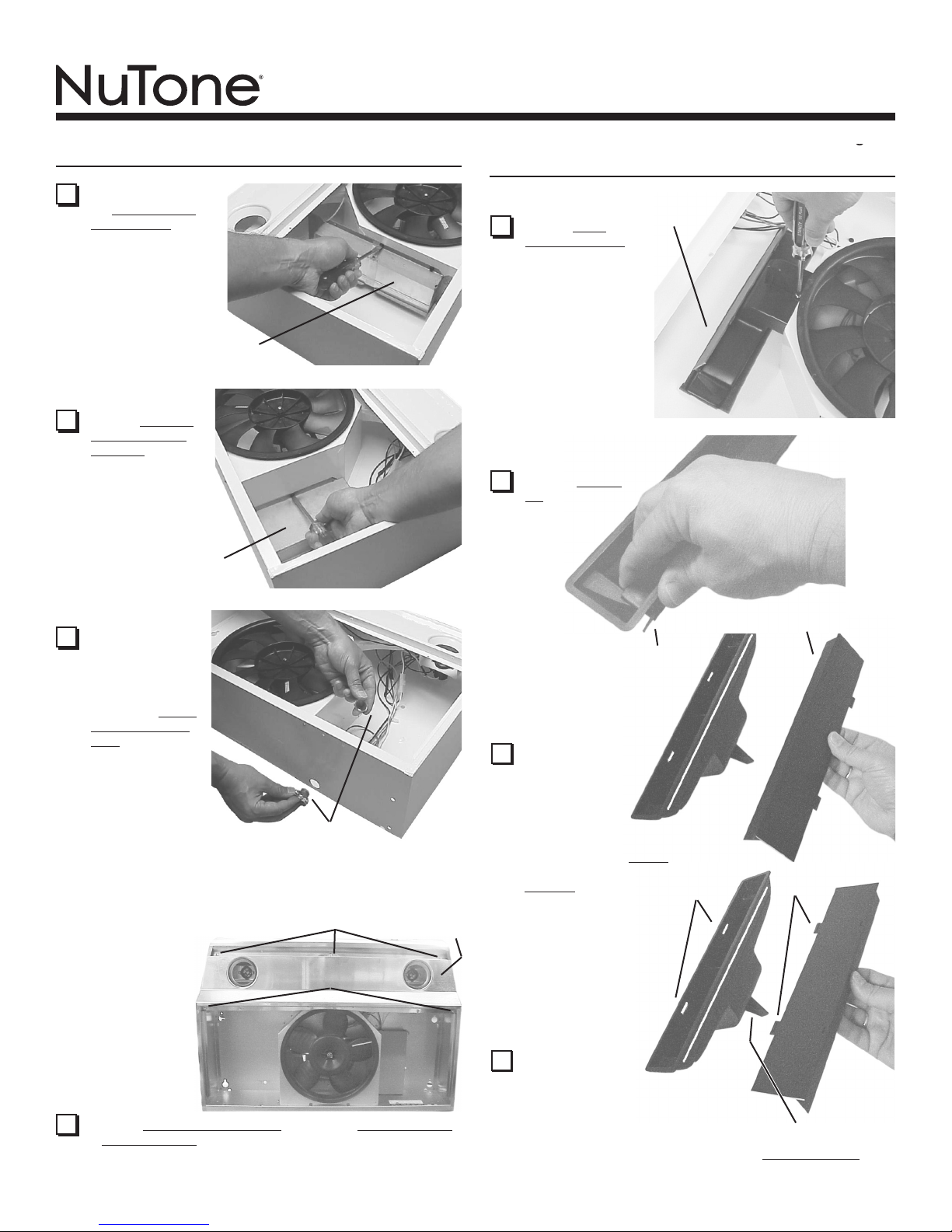 NuTone®