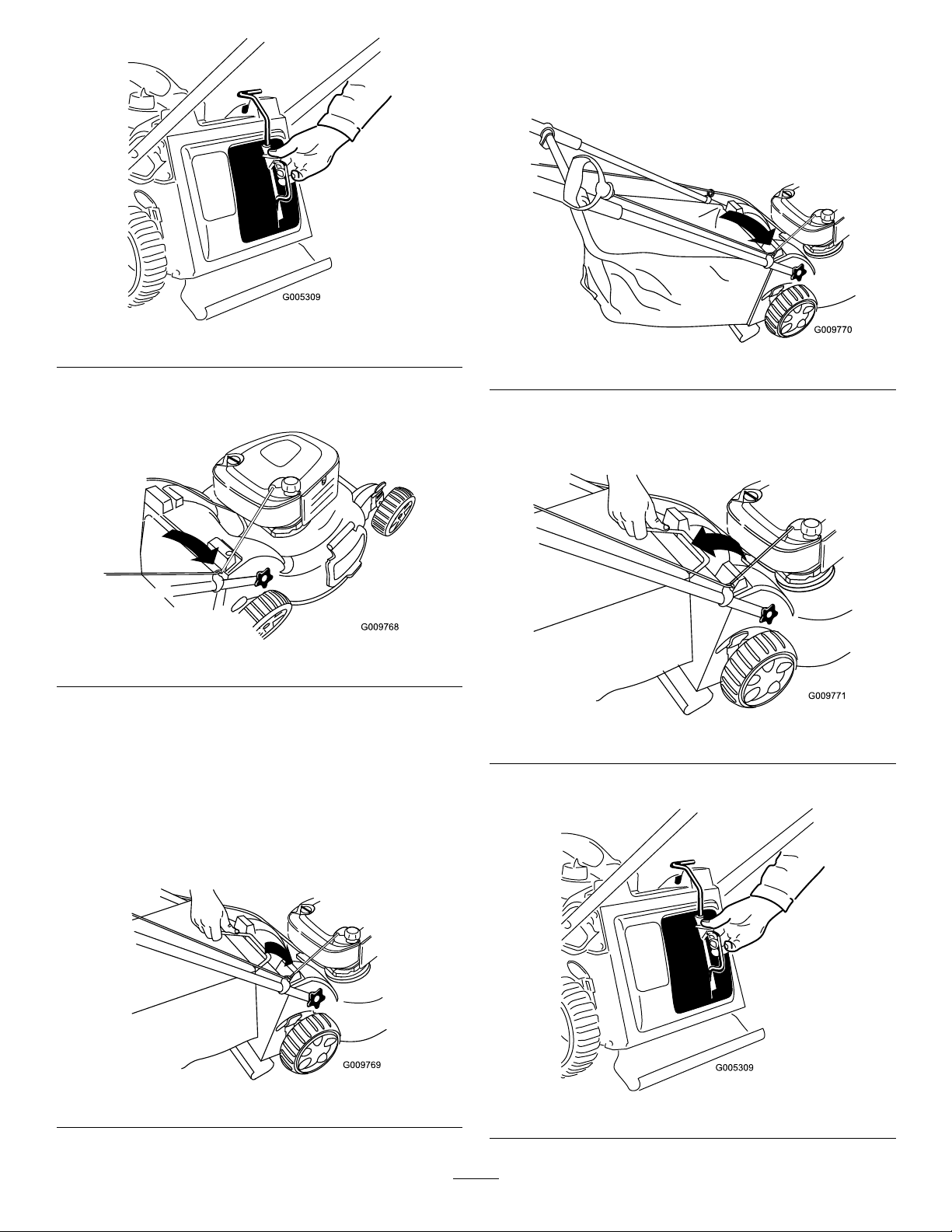 G005309

G009768

G009769

G009770

G009771

G005309