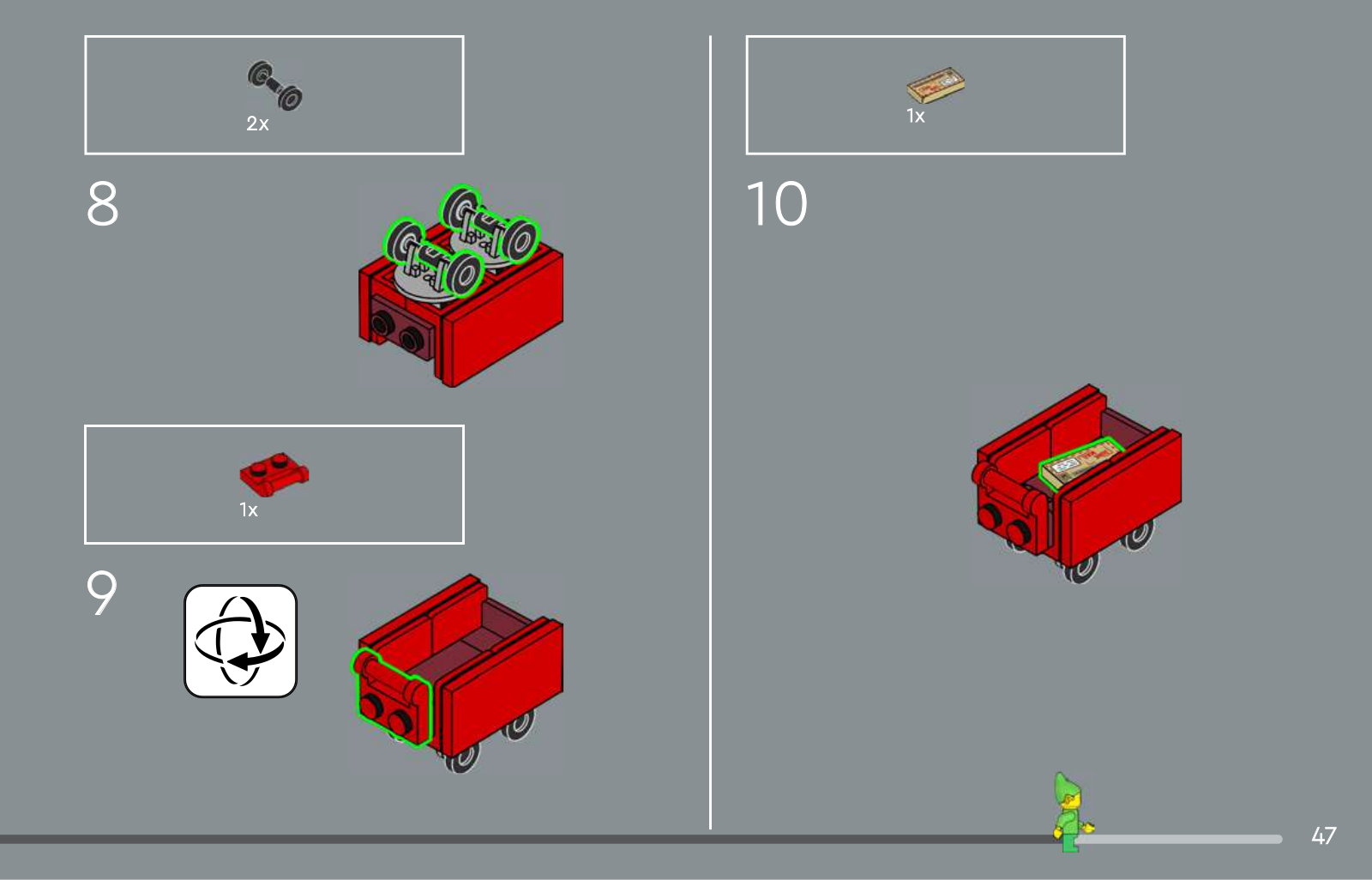 2x

8

1x

9

1x

10

47