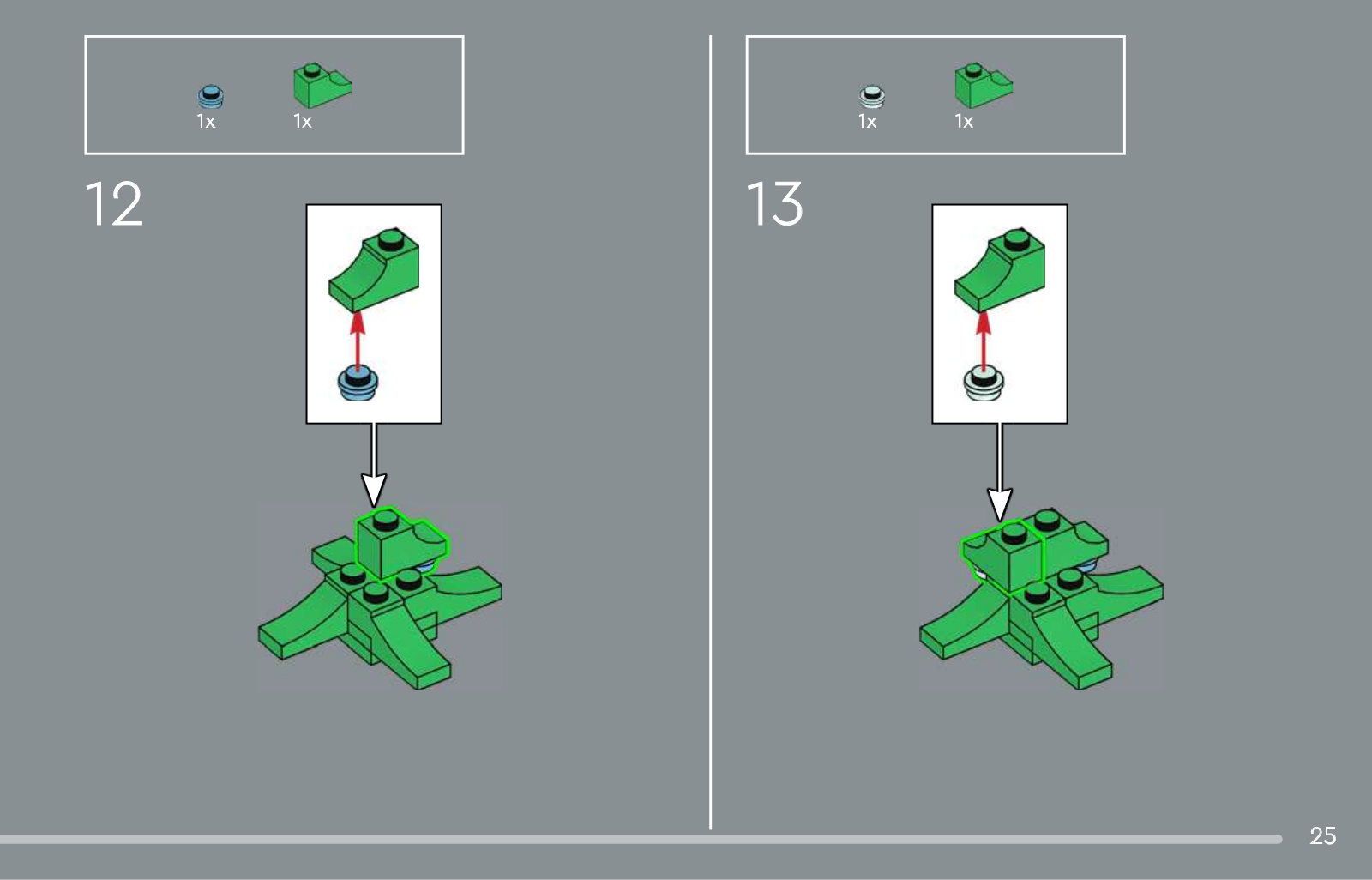 1x 1x

12

1x 1x

13

25