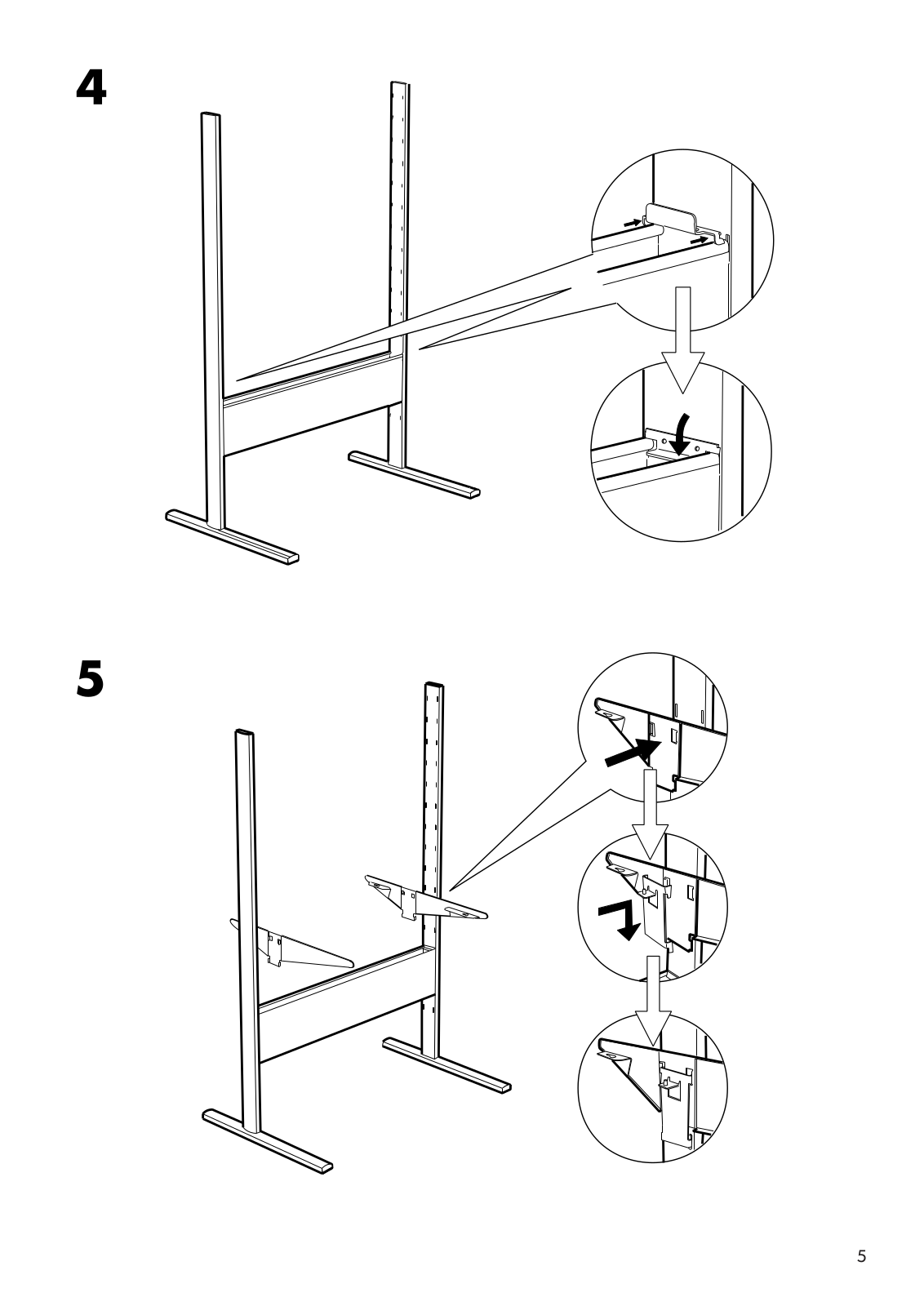 4

5

5