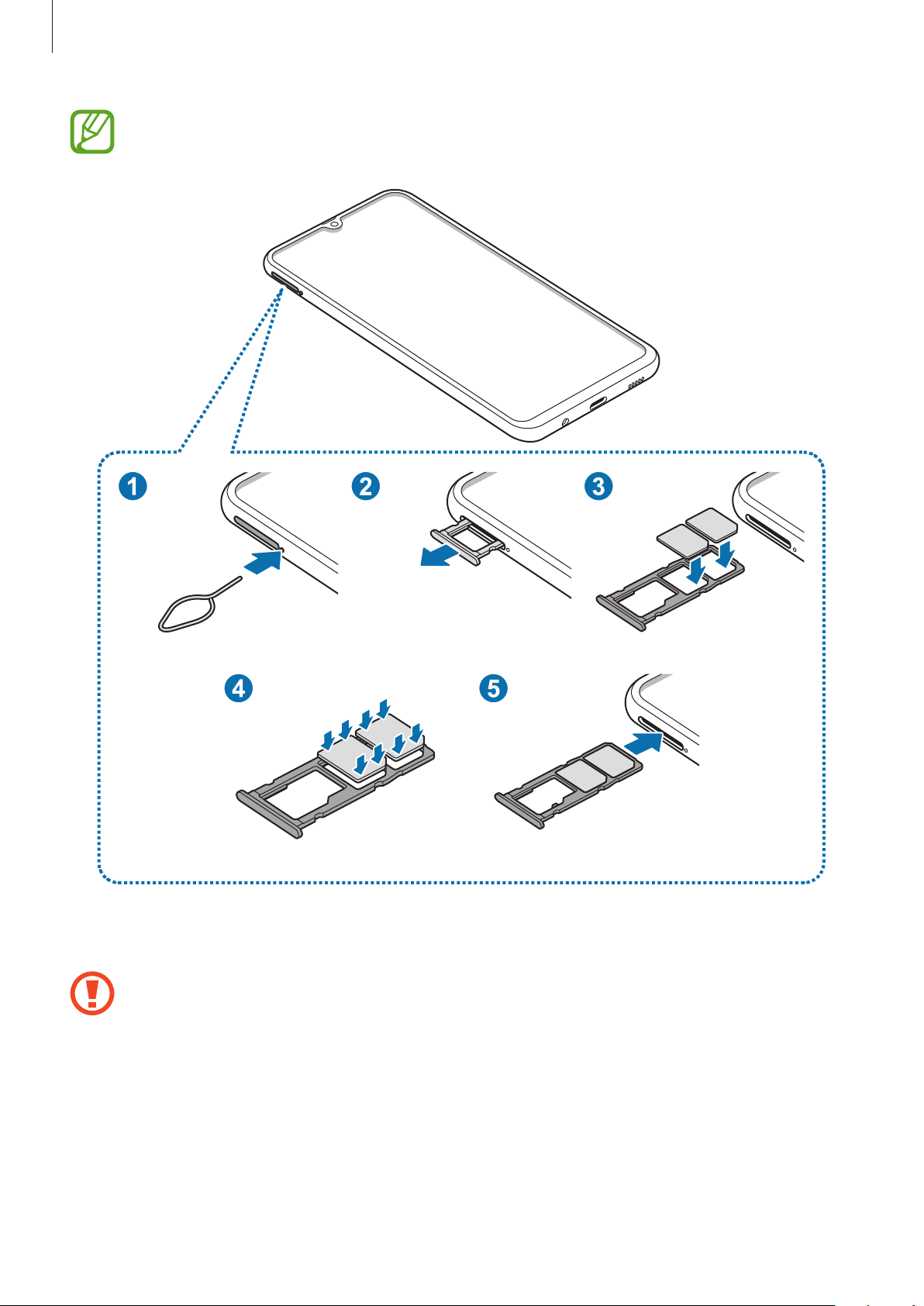 1

2

3

4

5