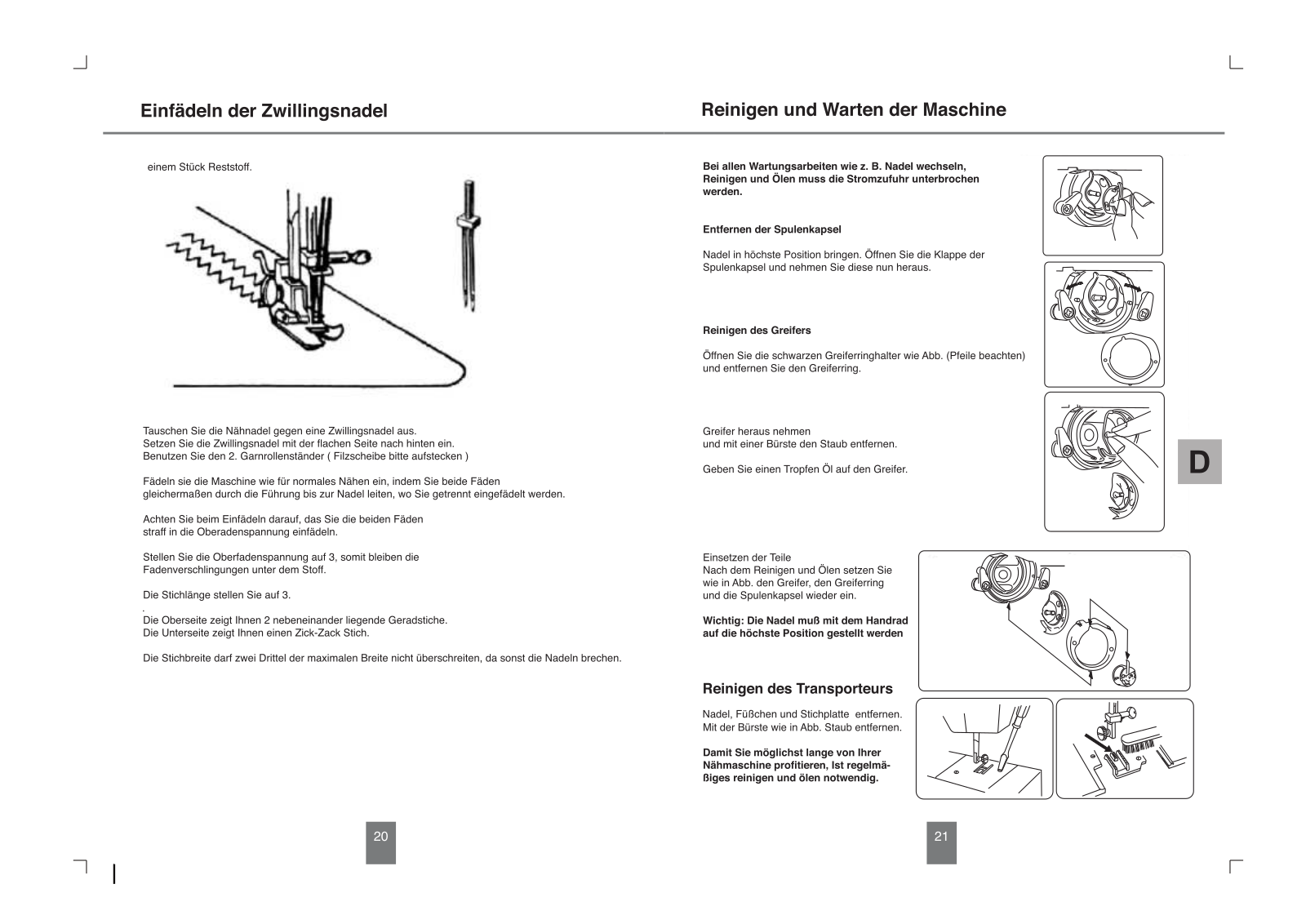 Einfädeln der Zwillingsnadel

einem Stück Reststoff.

Tauschen Sie die Nähnadel gegen eine Zwillingsnadel aus.
Setzen Sie die Zwillingsnadel mit der flachen Seite nach hinten ein.
Benutzen Sie den 2. Garnrollenständer ( Filzscheibe bitte aufstecken )

Fädeln sie die Maschine wie für normales Nähen ein, indem Sie beide Fäden gleichermaßen durch die Führung bis zur Nadel leiten, wo Sie getrennt eingefädelt werden.

Achten Sie beim Einfädeln darauf, das Sie die beiden Fäden straff in die Oberadenspannung einfädeln.

Stellen Sie die Oberfadenspannung auf 3, somit bleiben die Fadenverschlingungen unter dem Stoff.

Die Stichlänge stellen Sie auf 3.
.
Die Oberseite zeigt Ihnen 2 nebeneinander liegende Geradstiche.
Die Unterseite zeigt Ihnen einen Zick-Zack Stich.

Die Stichbreite darf zwei Drittel der maximalen Breite nicht überschreiten, da sonst die Nadeln brechen.

20

Reinigen und Warten der Maschine

Bei allen Wartungsarbeiten wie z. B. Nadel wechseln, Reinigen und Ölen muss die Stromzufuhr unterbrochen werden.

Entfernen der Spulenkapsel

Nadel in höchste Position bringen. Öffnen Sie die Klappe der Spulenkapsel und nehmen Sie diese nun heraus.

Reinigen des Greifers

Öffnen Sie die schwarzen Greiferringhalter wie Abb. (Pfeile beachten) und entfernen Sie den Greiferring.

Greifer heraus nehmen
und mit einer Bürste den Staub entfernen.

Geben Sie einen Tropfen Öl auf den Greifer.

D

Einsetzen der Teile
Nach dem Reinigen und Ölen setzen Sie wie in Abb. den Greifer, den Greiferring und die Spulenkapsel wieder ein.

Wichtig: Die Nadel muß mit dem Handrad auf die höchste Position gestellt werden

Reinigen des Transporteurs

Nadel, Füßchen und Stichplatte entfernen.
Mit der Bürste wie in Abb. Staub entfernen.

Damit Sie möglichst lange von Ihrer Nähmaschine profitieren, Ist regelmäßiges reinigen und ölen notwendig.

21