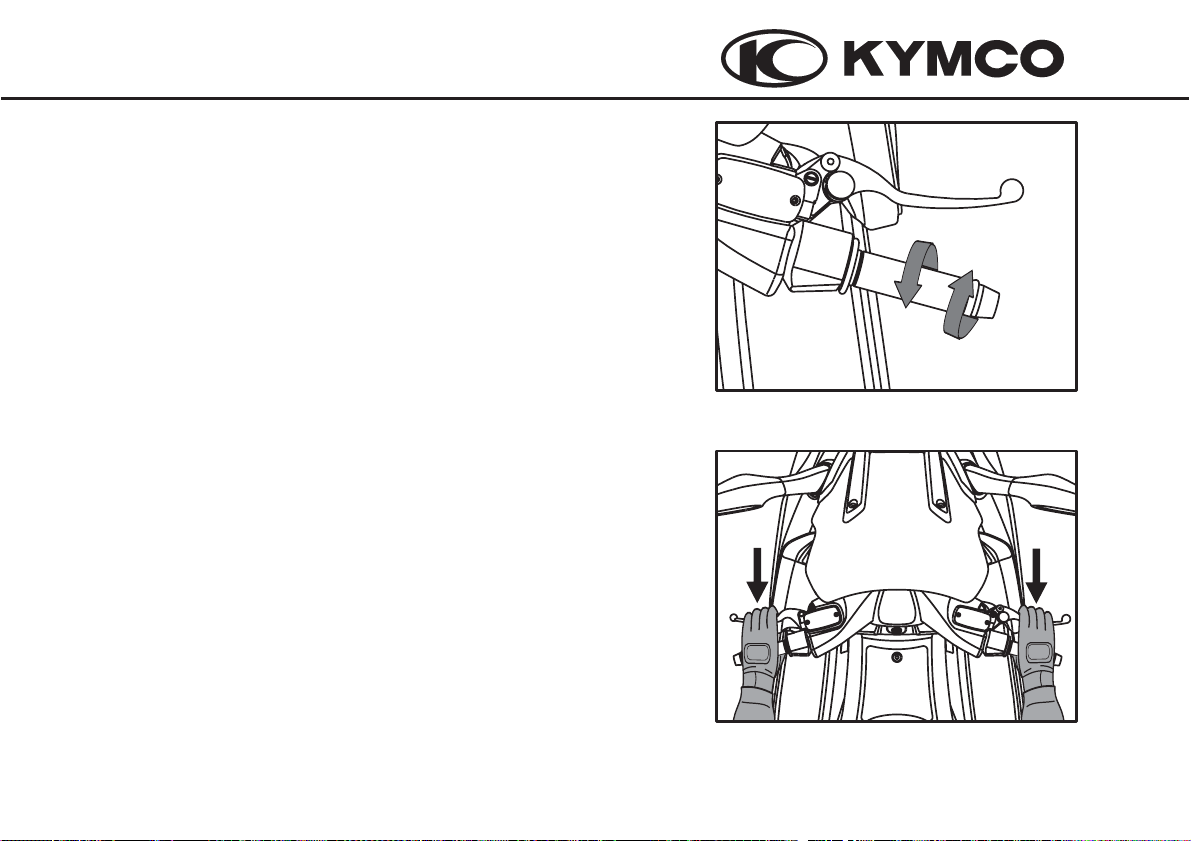 KYMCO