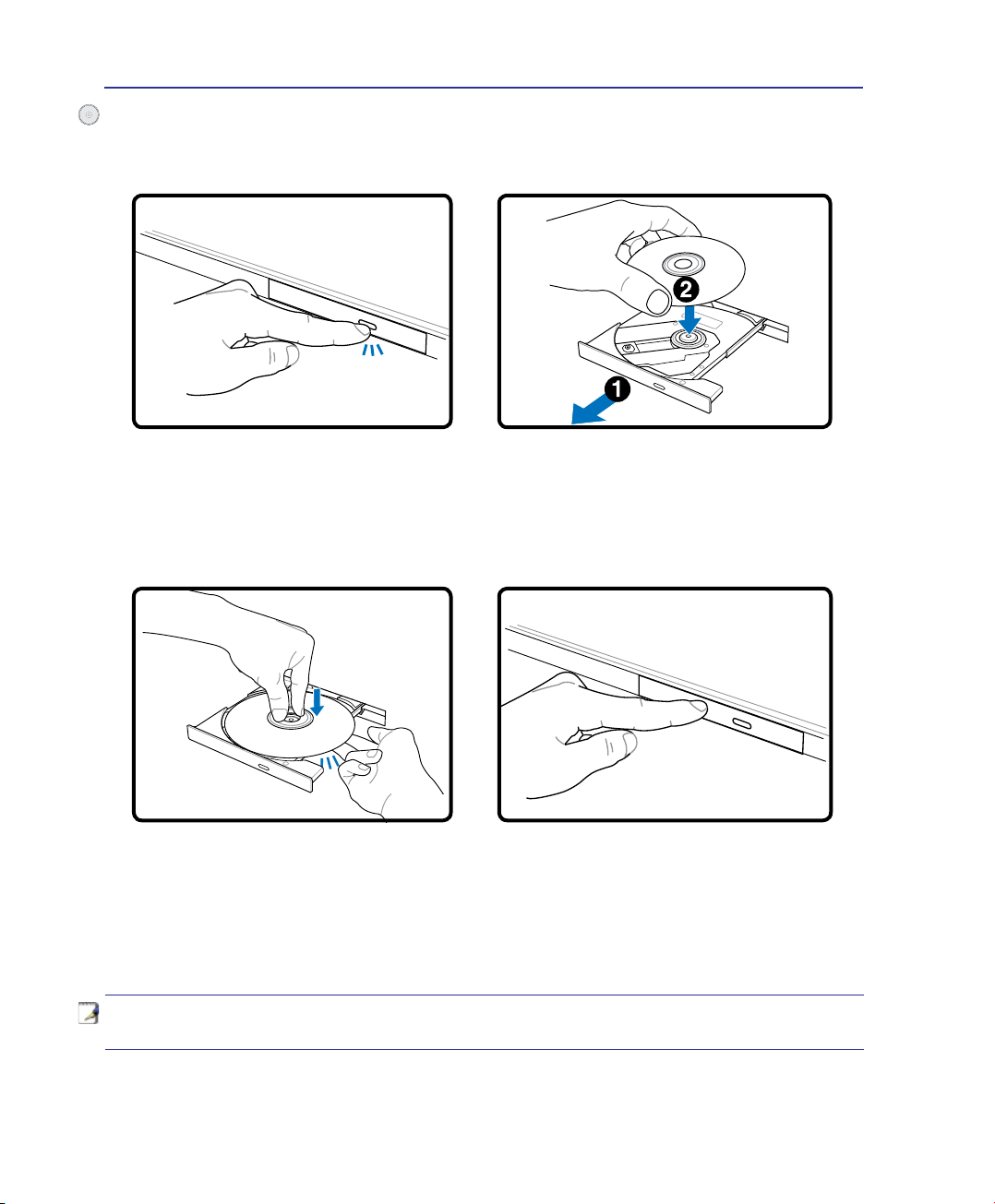 2

1