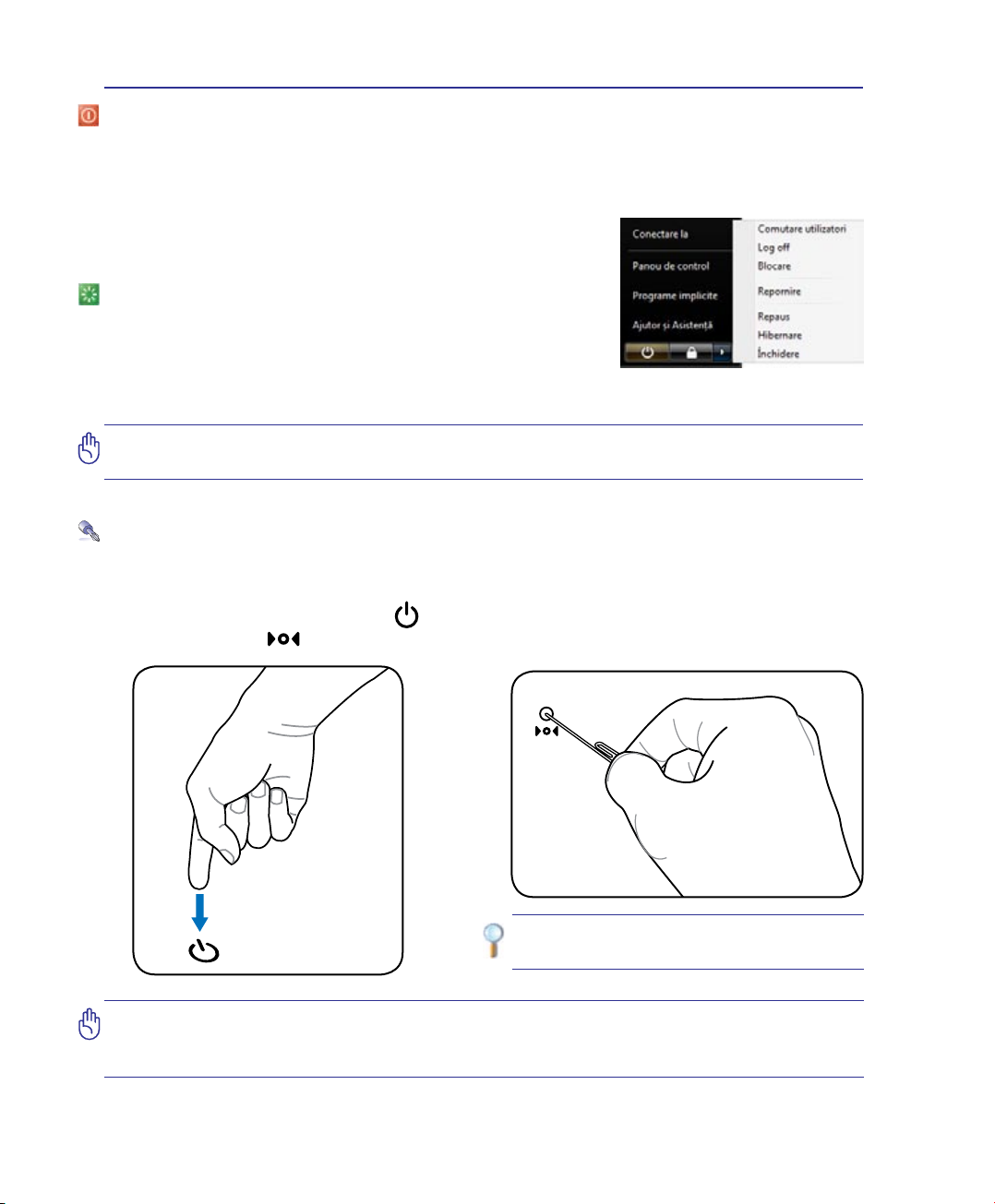 Conectare la
Panou de control
Programe implicite
Ajutor și Asistență

Comutare utilizatori
Log off
Blocare
Repornire
Repaus
Hibernare
Închidere