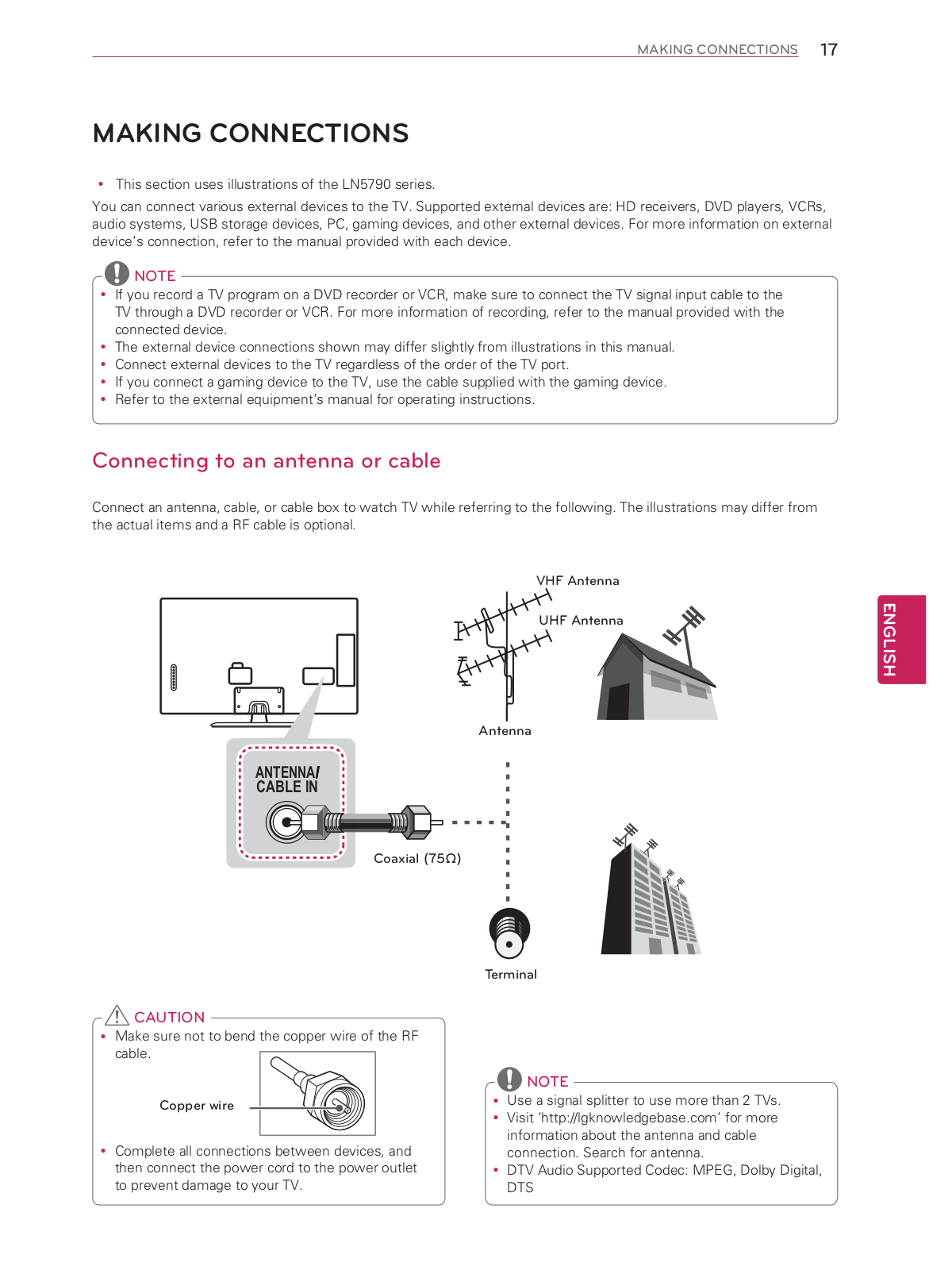 MAKING CONNECTIONS 17

MAKING CONNECTIONS

• This section uses illustrations of the LN5790 series.

You can connect various external devices to the TV. Supported external devices are: HD receivers, DVD players, VCRs, audio systems, USB storage devices, PC, gaming devices, and other external devices. For more information on external device's connection, refer to the manual provided with each device.

NOTE
• If you record a TV program on a DVD recorder or VCR, make sure to connect the TV signal input cable to the TV through a DVD recorder or VCR. For more information of recording, refer to the manual provided with the connected device.
• The external device connections shown may differ slightly from illustrations in this manual.
• Connect external devices to the TV regardless of the order of the TV port.
• If you connect a gaming device to the TV, use the cable supplied with the gaming device.
• Refer to the external equipment's manual for operating instructions.

Connecting to an antenna or cable

Connect an antenna, cable, or cable box to watch TV while referring to the following. The illustrations may differ from the actual items and a RF cable is optional.

VHF Antenna
UHF Antenna
Antenna
ANTENNA/ CABLE IN
Coaxial (75Ω)
Terminal

ENGLISH

CAUTION
• Make sure not to bend the copper wire of the RF cable.
Copper wire
• Complete all connections between devices, and then connect the power cord to the power outlet to prevent damage to your TV.

NOTE
• Use a signal splitter to use more than 2 TVs.
• Visit 'http://lgknowledgebase.com' for more information about the antenna and cable connection. Search for antenna.
• DTV Audio Supported Codec: MPEG, Dolby Digital, DTS