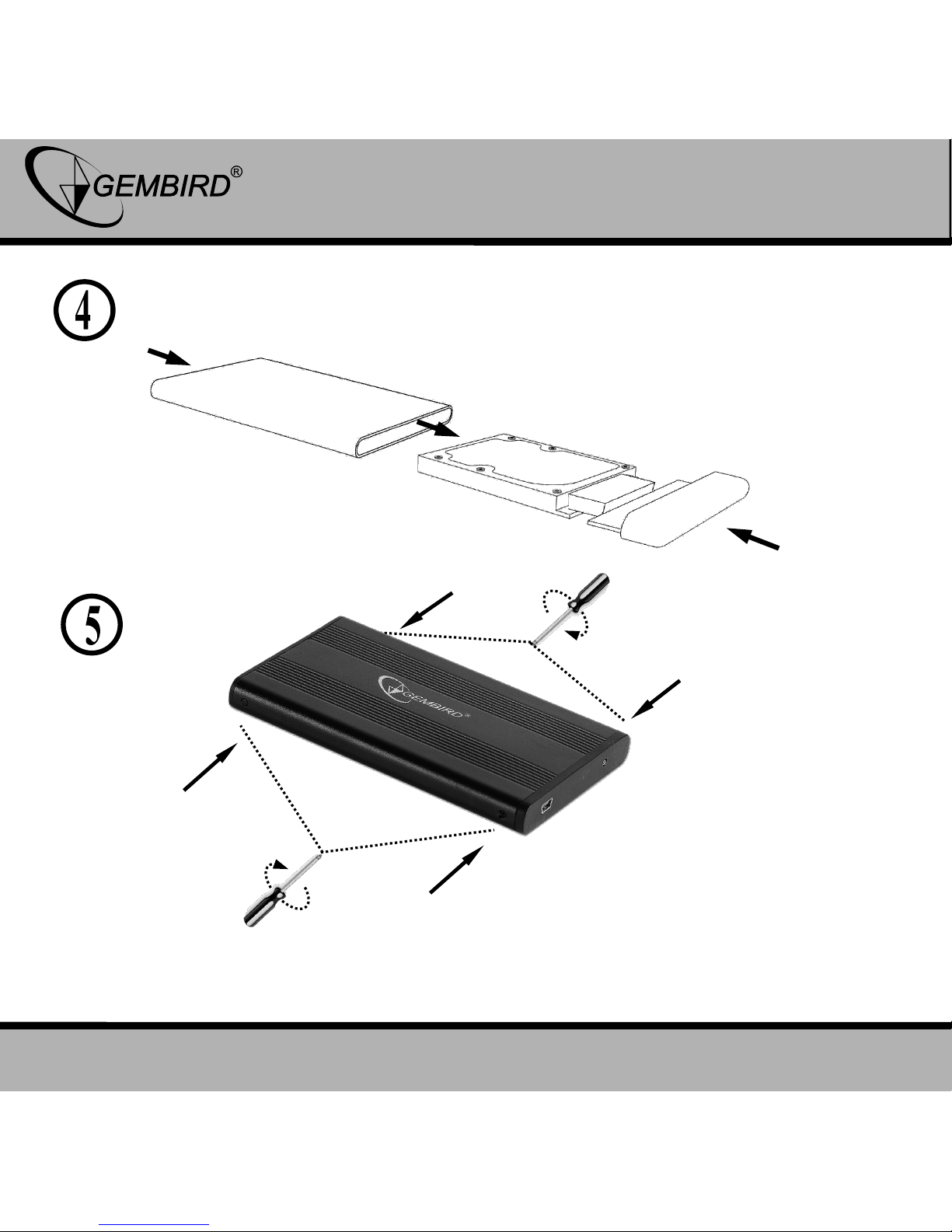 GEMBIRD®

4

5

GEMBIRD®