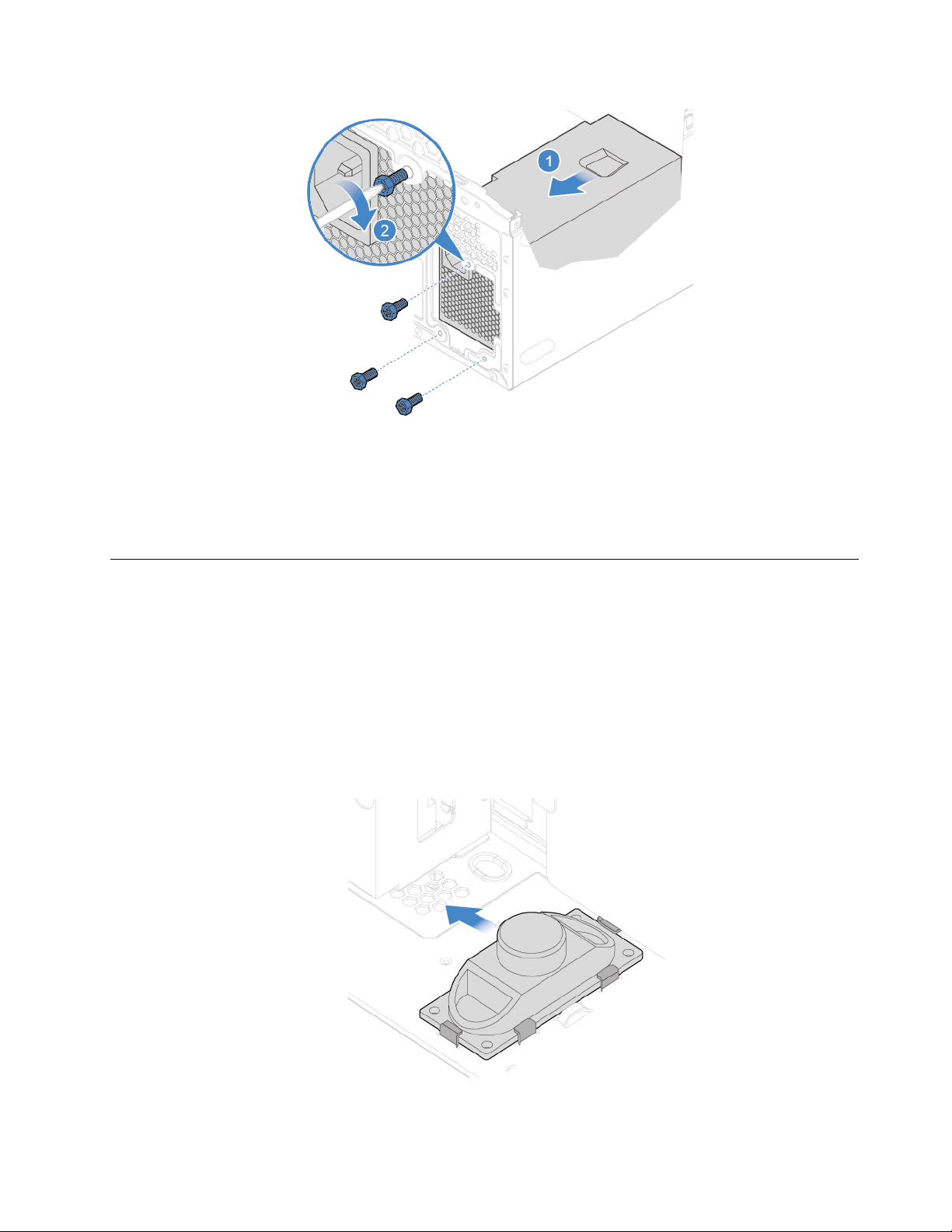 1

2