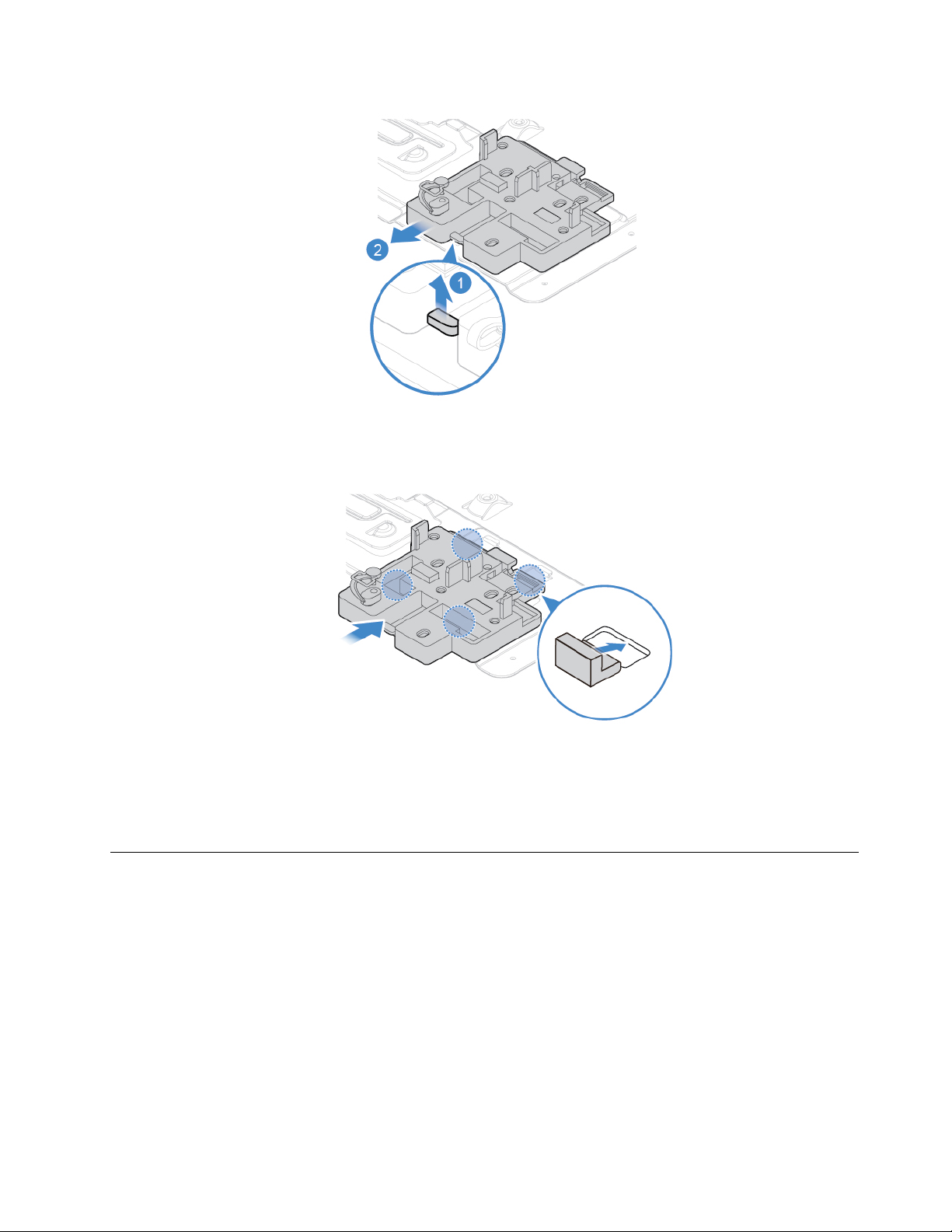 2

1