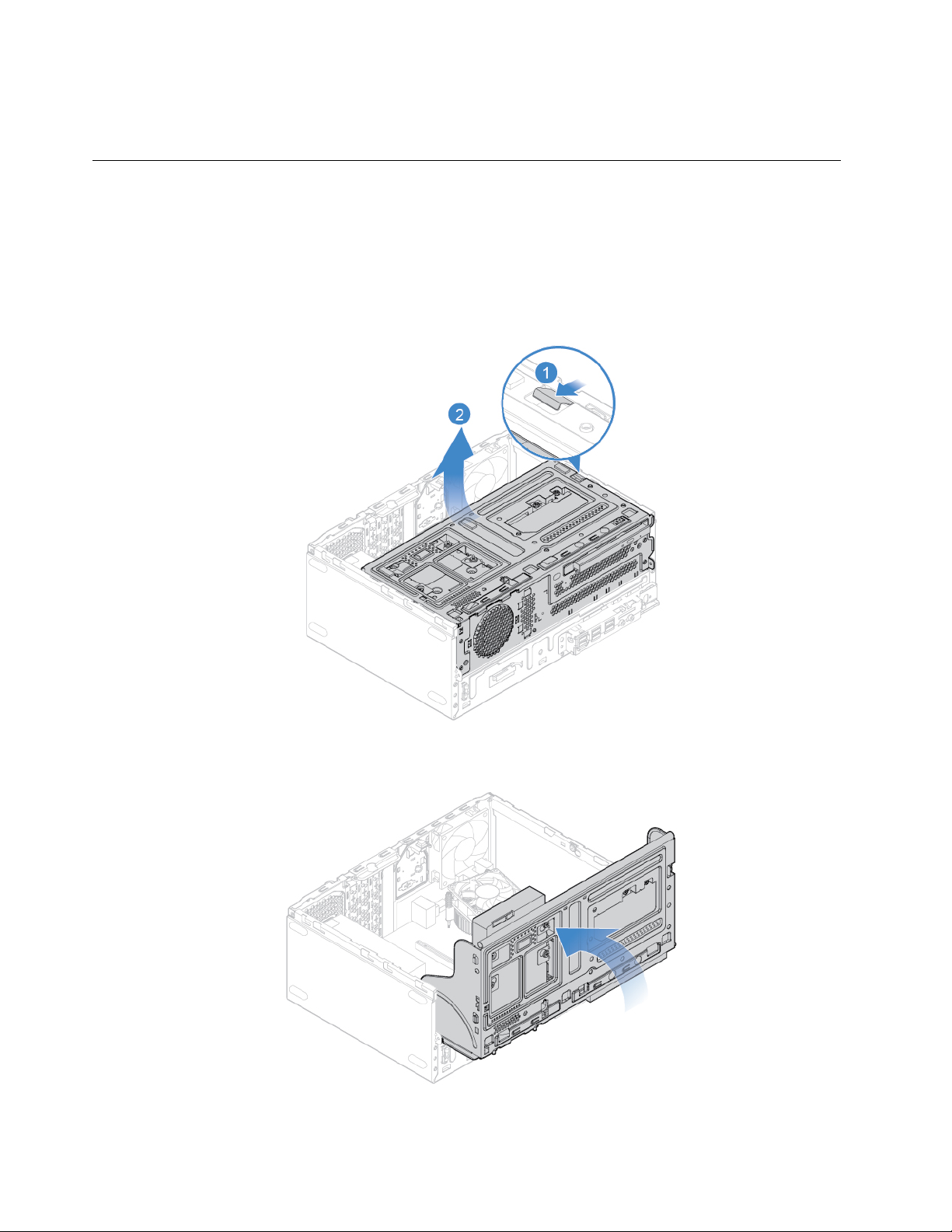 1

2