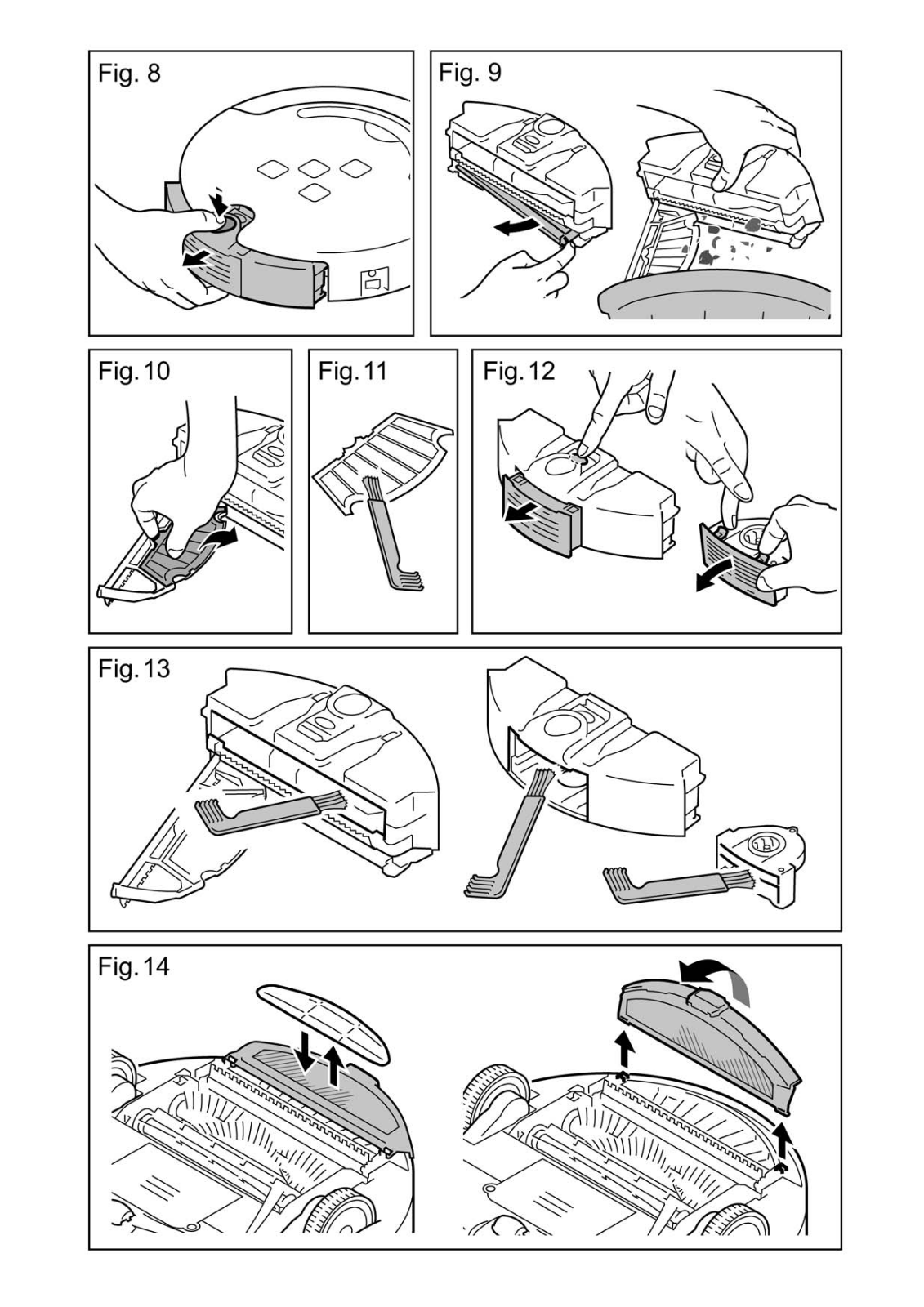 Fig. 8

Fig. 9

Fig. 10

Fig. 11

Fig. 12

Fig. 13

Fig. 14