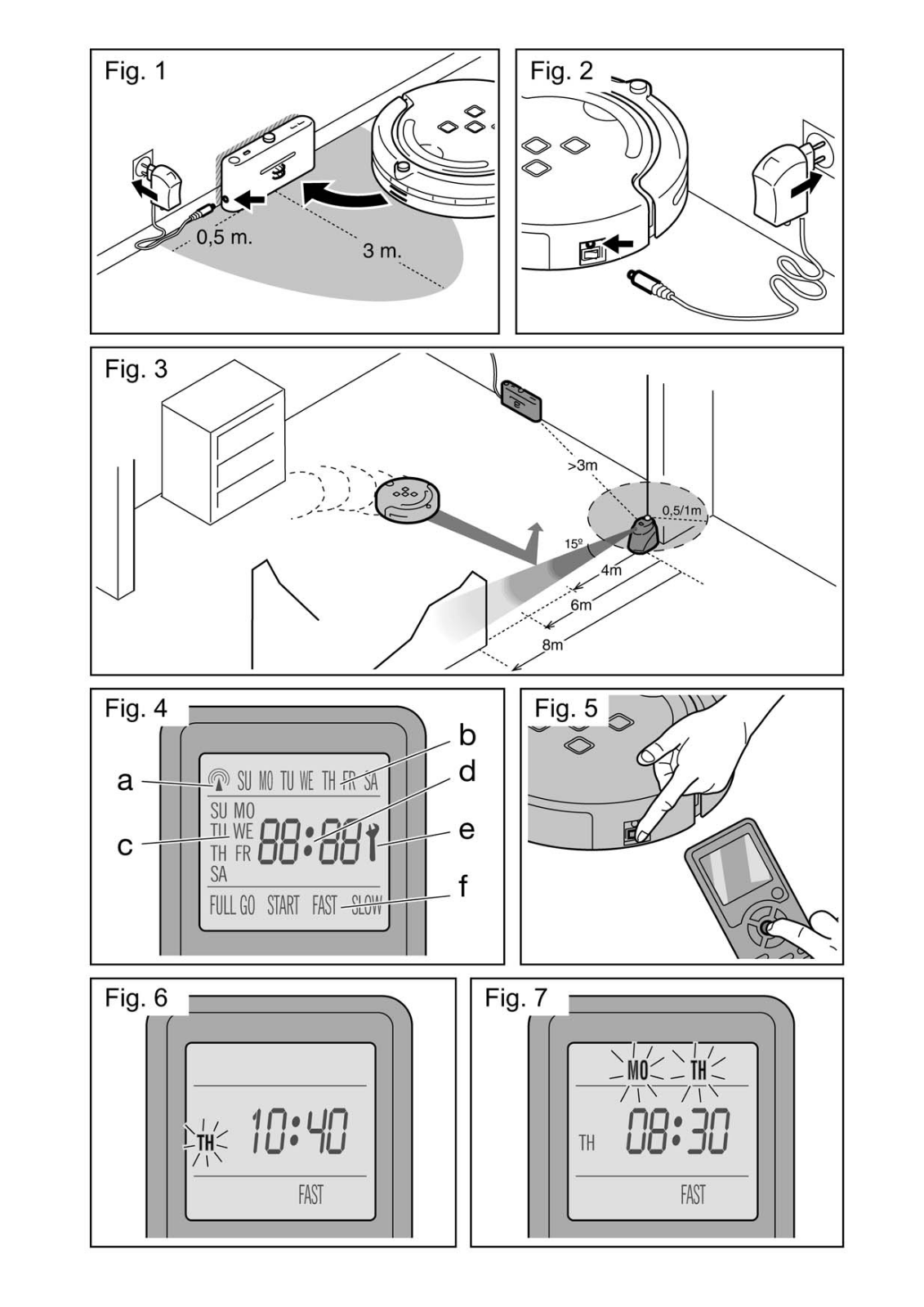 Fig. 1

0,5 m.

3 m.

Fig. 2

Fig. 3

>3m

0,5/1m

15º

4m

6m

8m

Fig. 4

a

b

c

d

e

f

SU MO TU WE TH FR SA

SU MO
TU WE
TH FR
SA

88:88

FULL GO START FAST SLOW

Fig. 5

Fig. 6

TH

10:40

FAST

Fig. 7

MO TH

TH

08:30

FAST