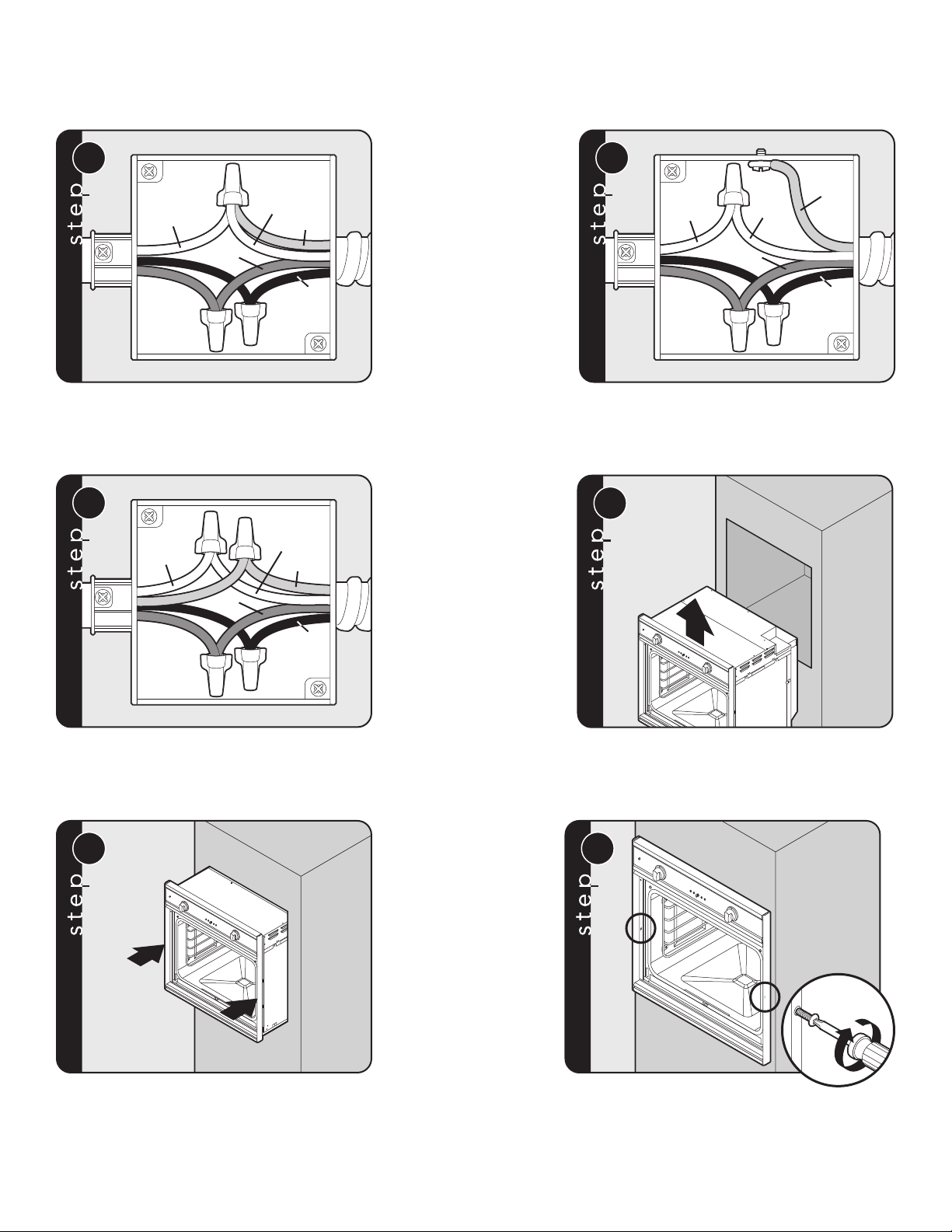 step

step

step

step

step

step