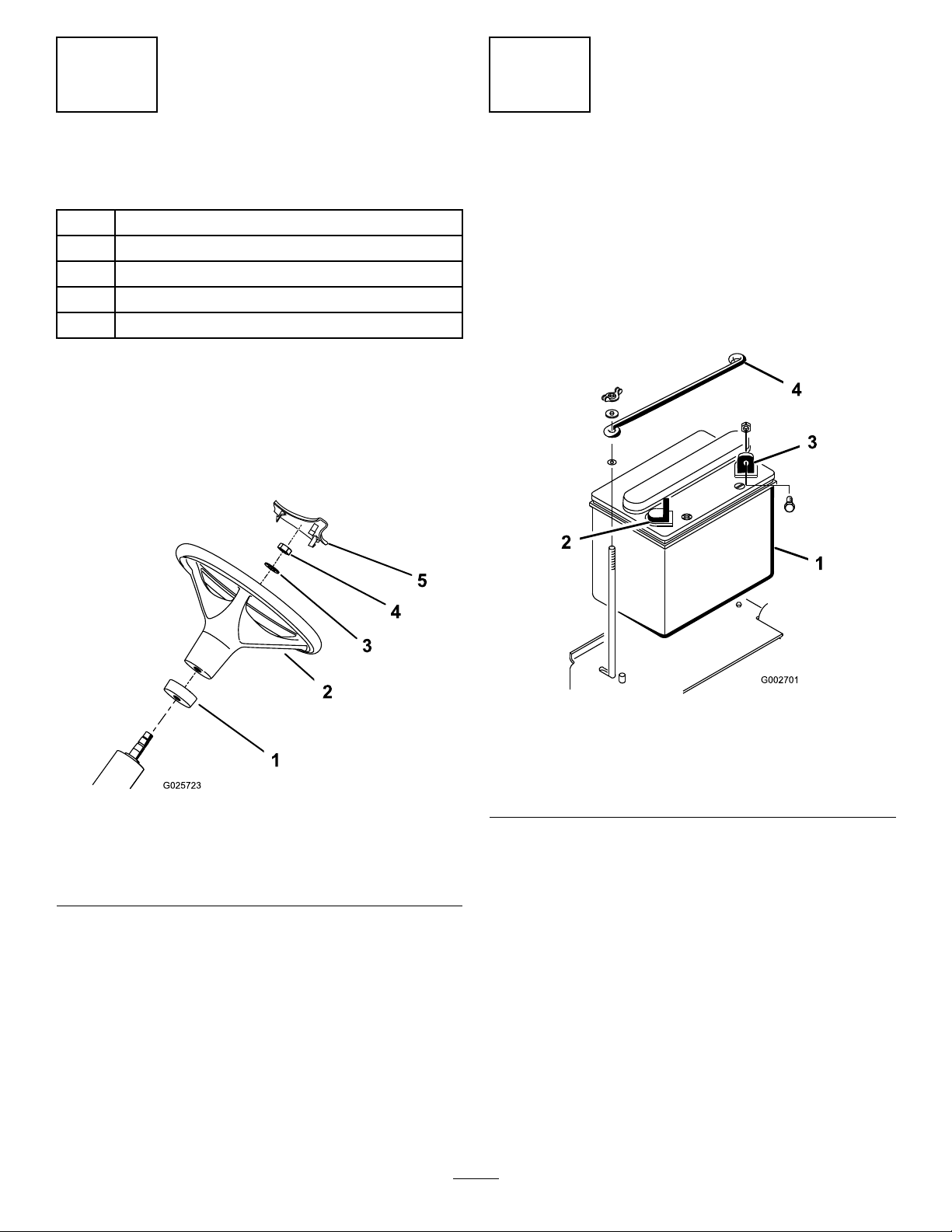 5
4
3
2
1
G025723

4
3
2
1
G002701