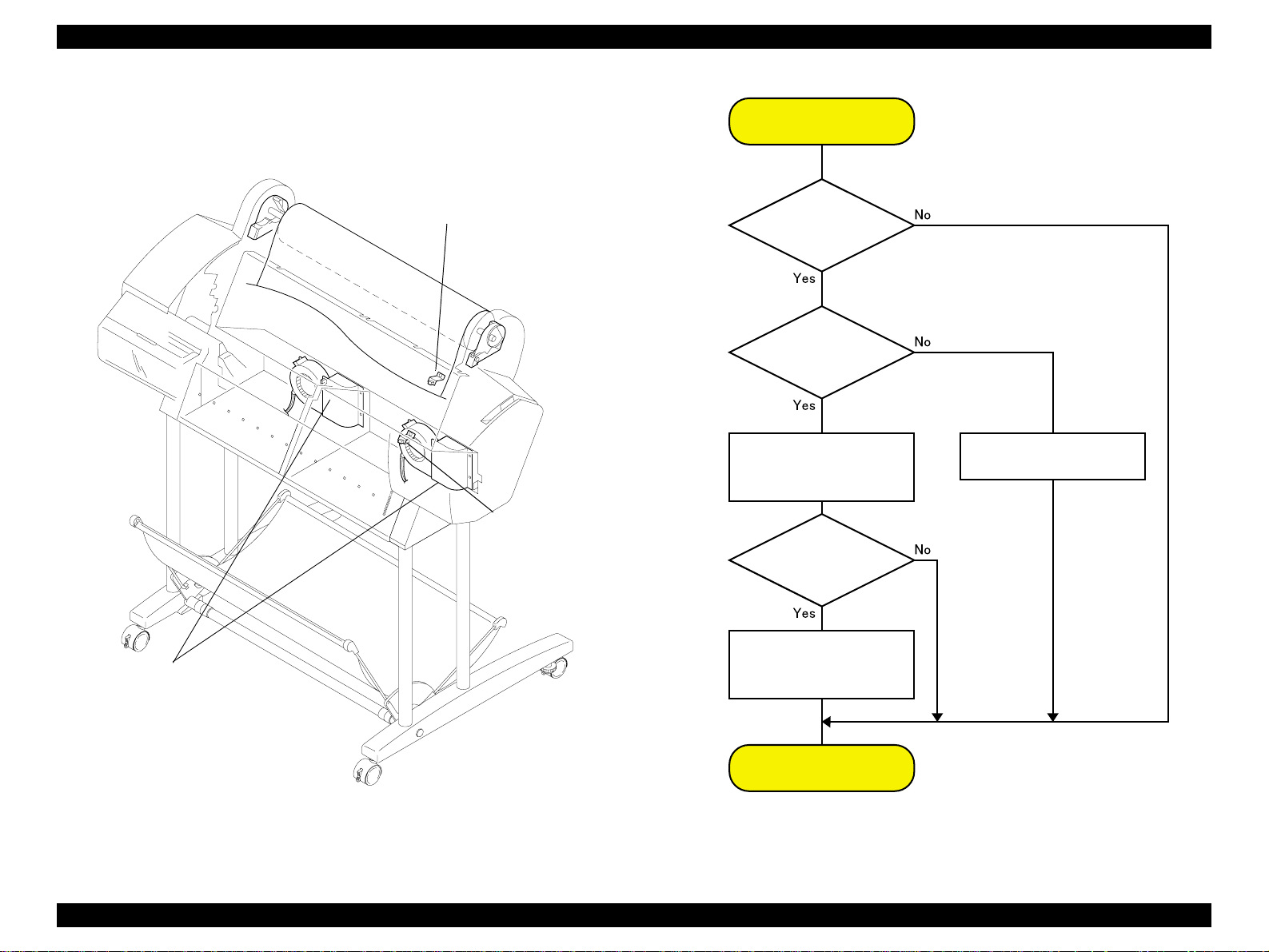 No

Yes

No

Yes

No

Yes