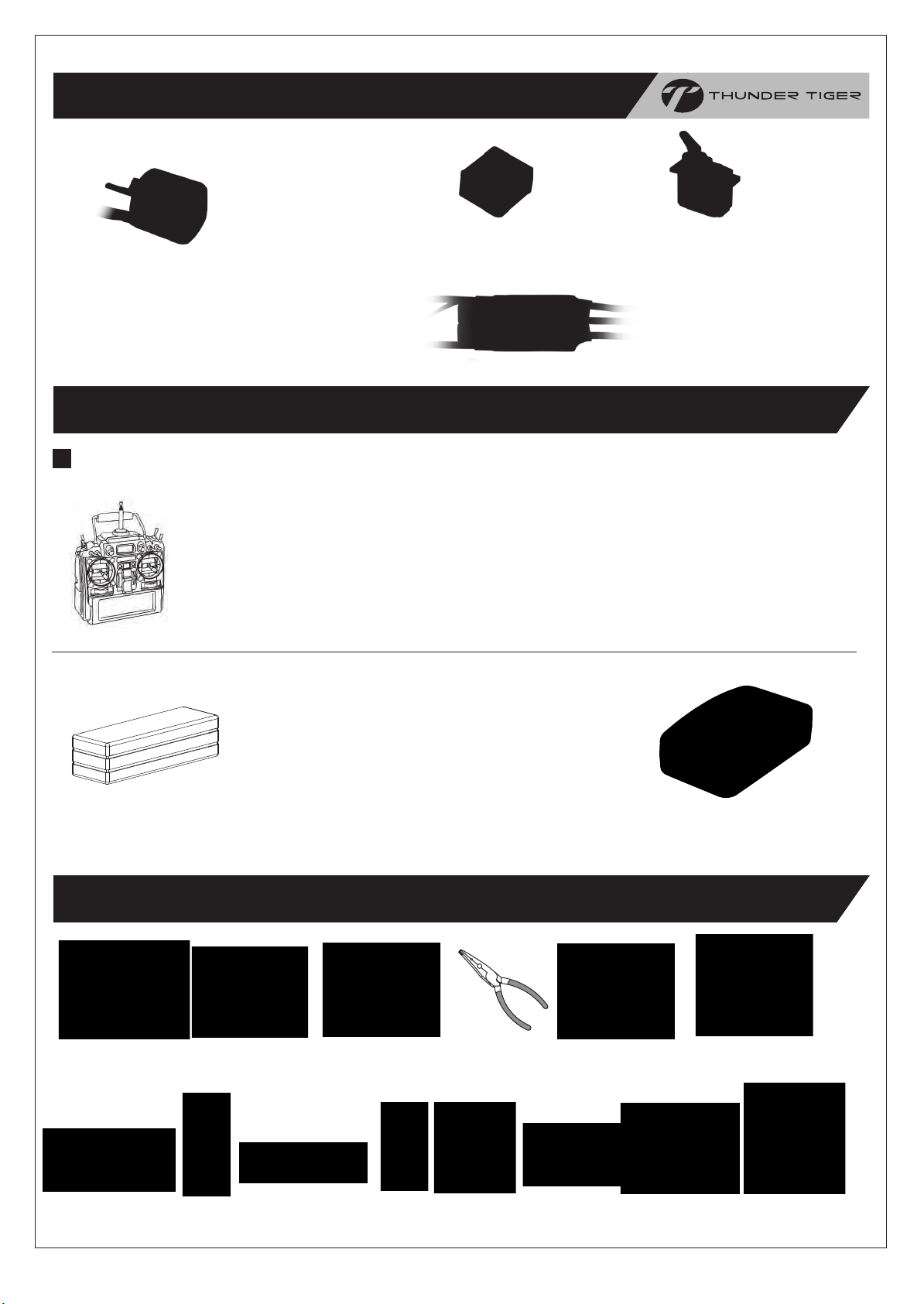 THUNDER TIGER