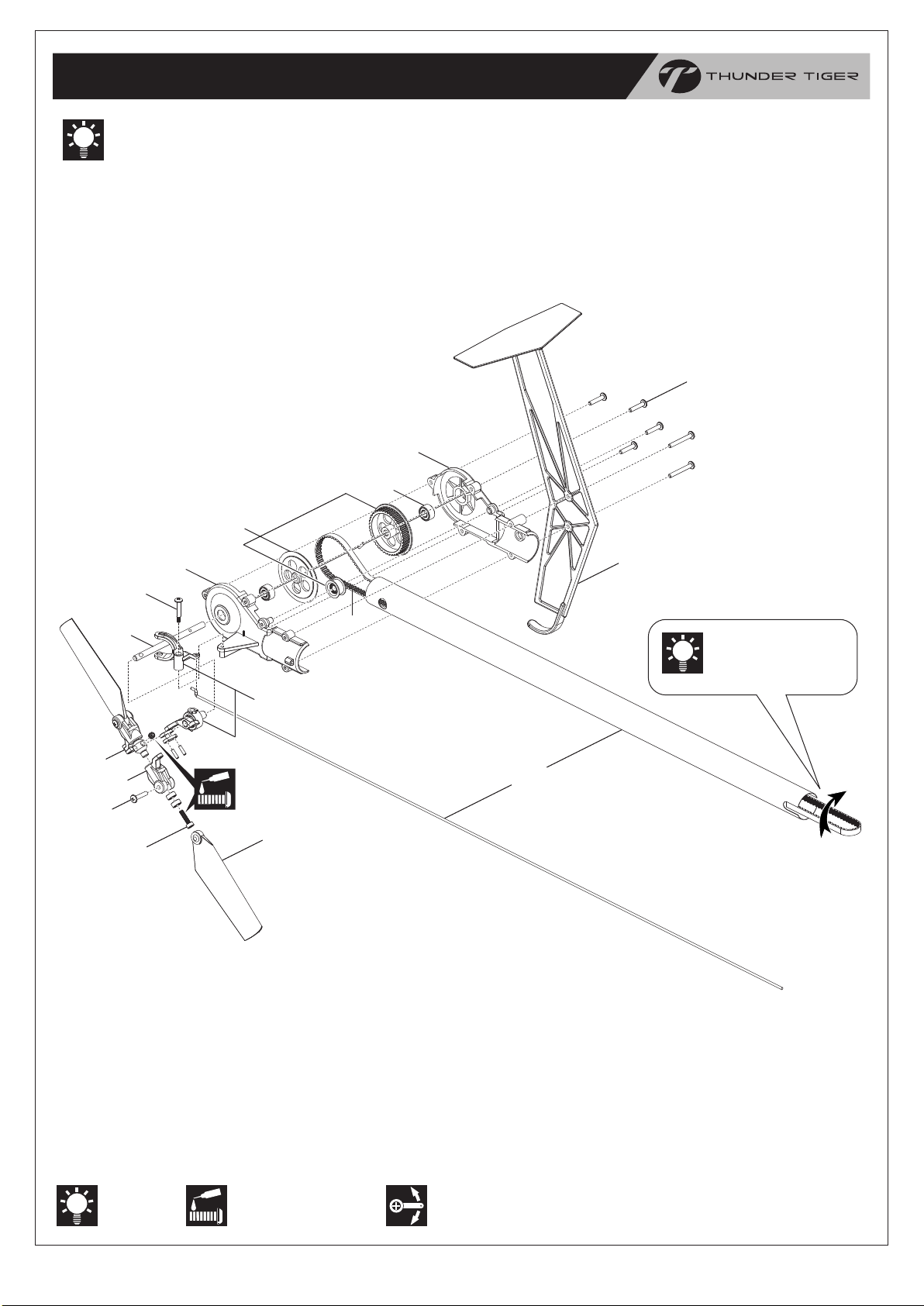 THUNDER TIGER