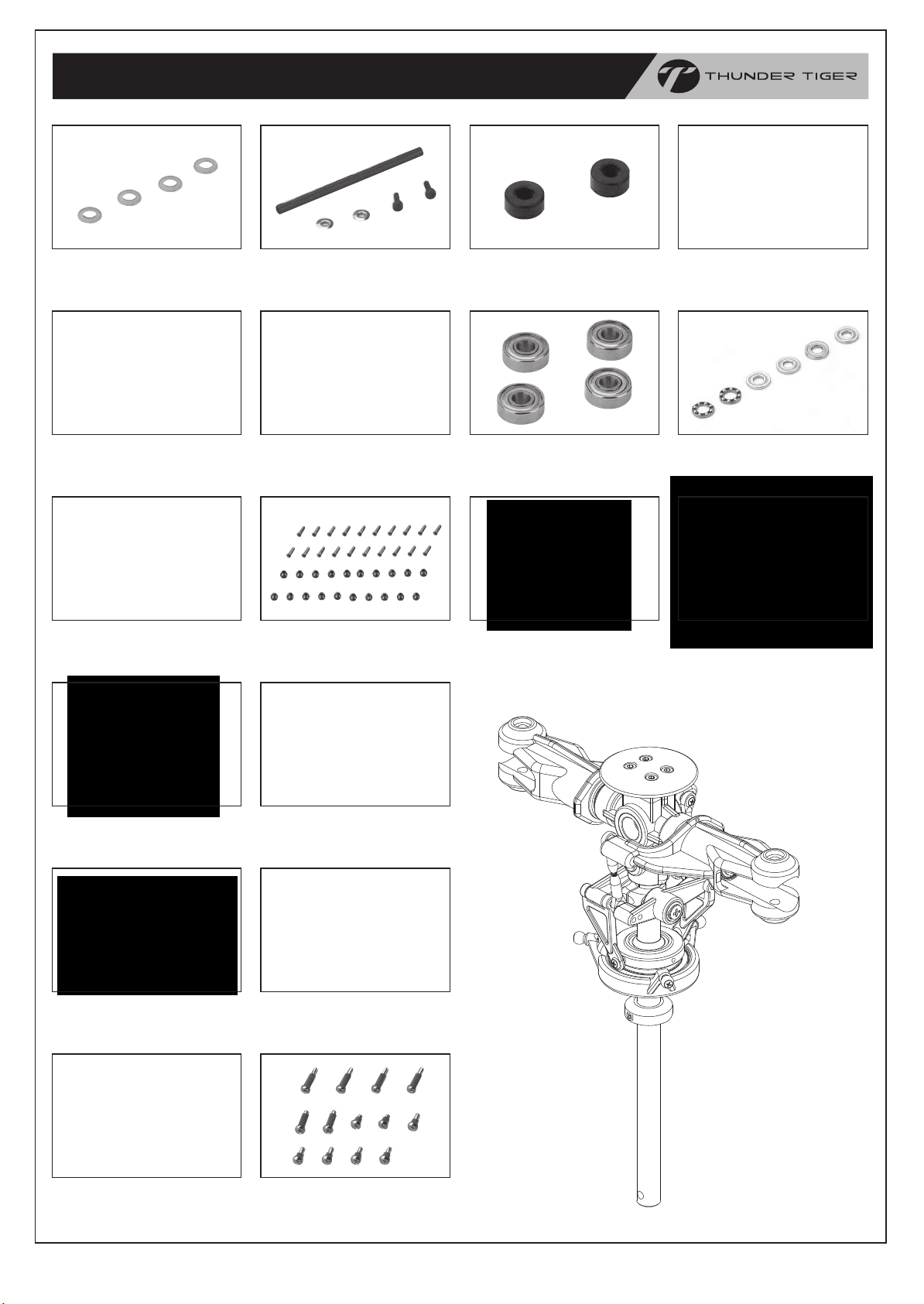 THUNDER TIGER