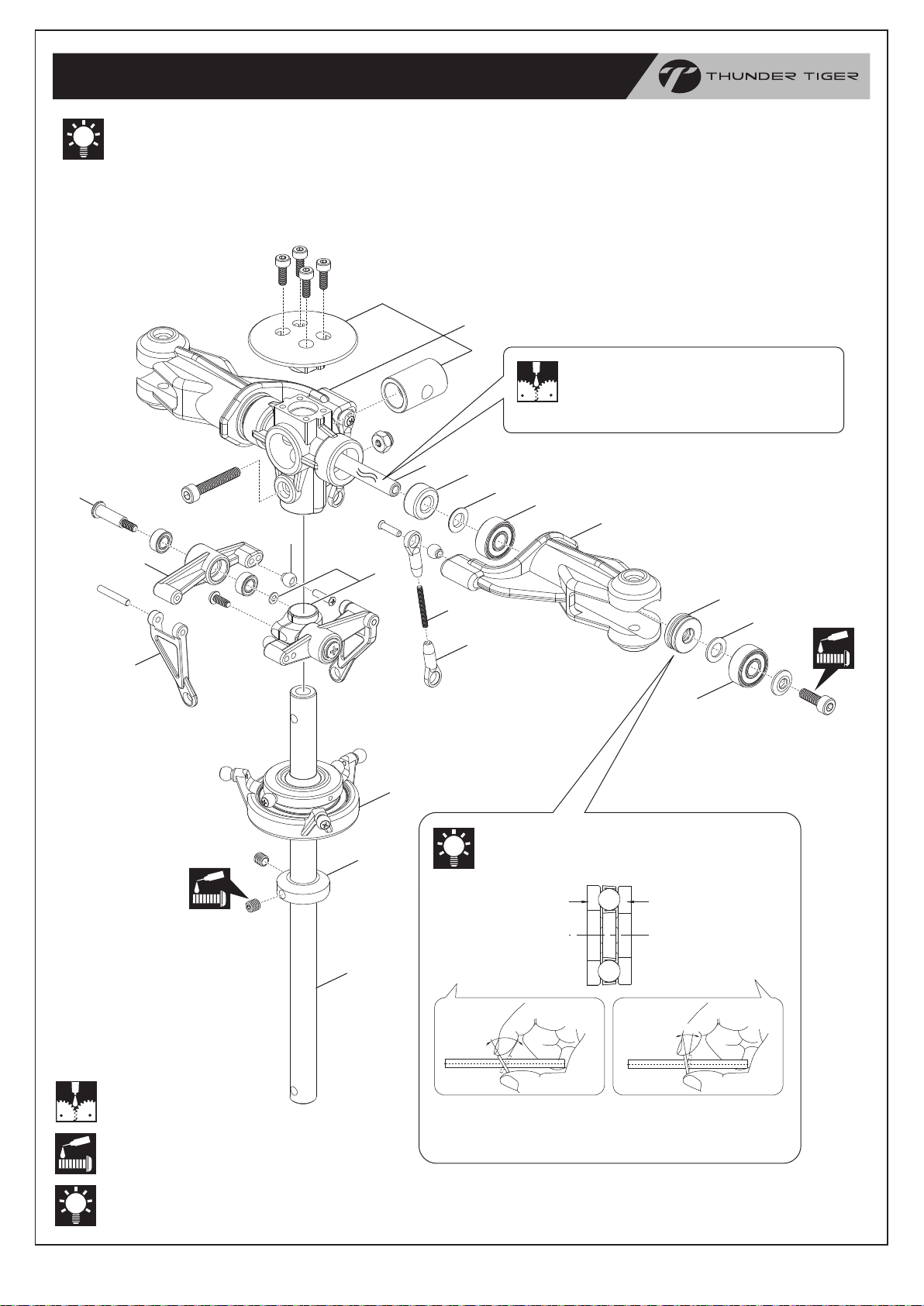 THUNDER TIGER