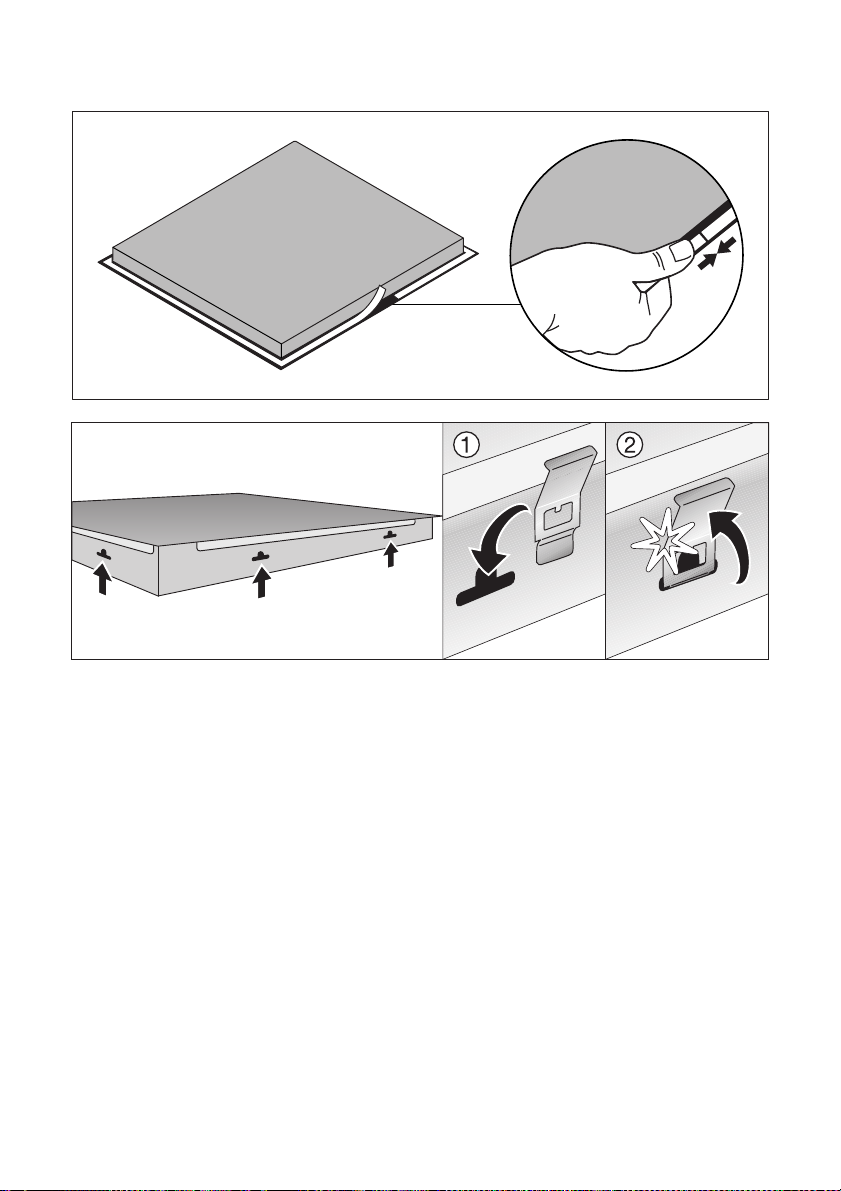 ①

②