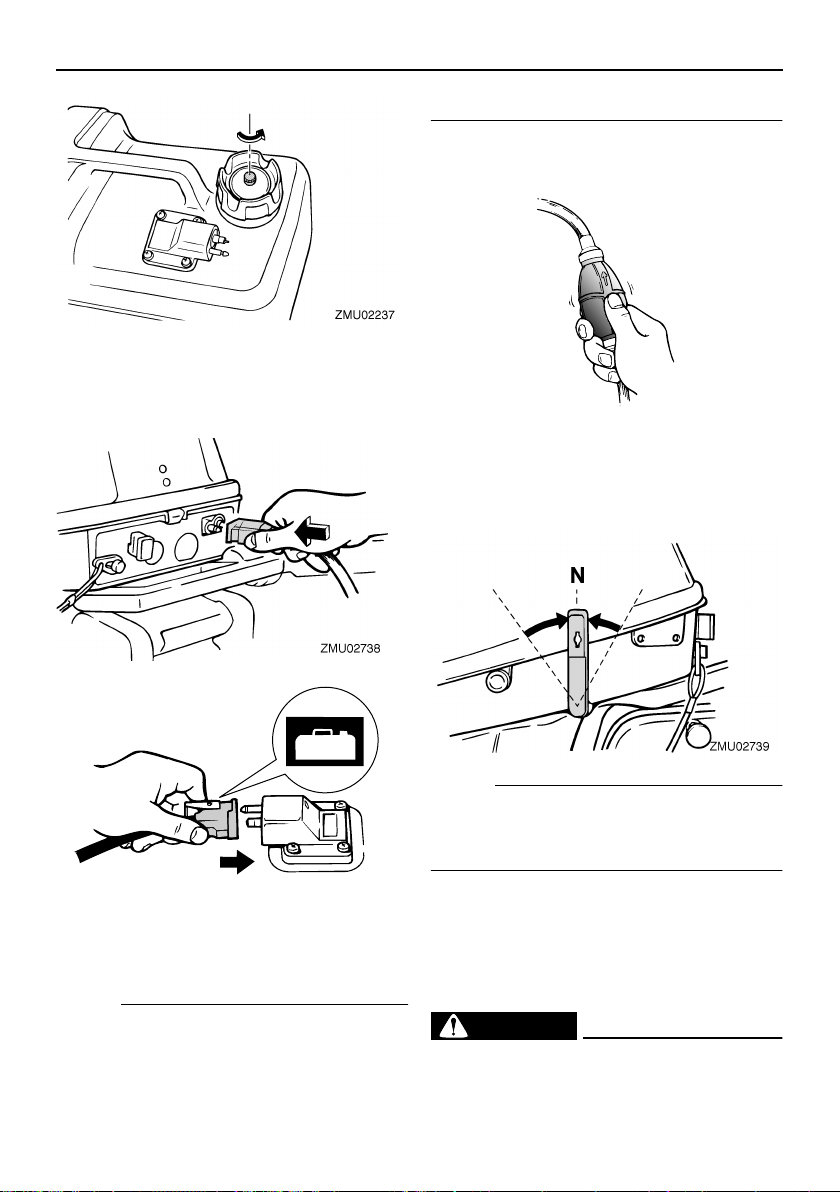 ZMU02237

ZMU02738

N

ZMU02739