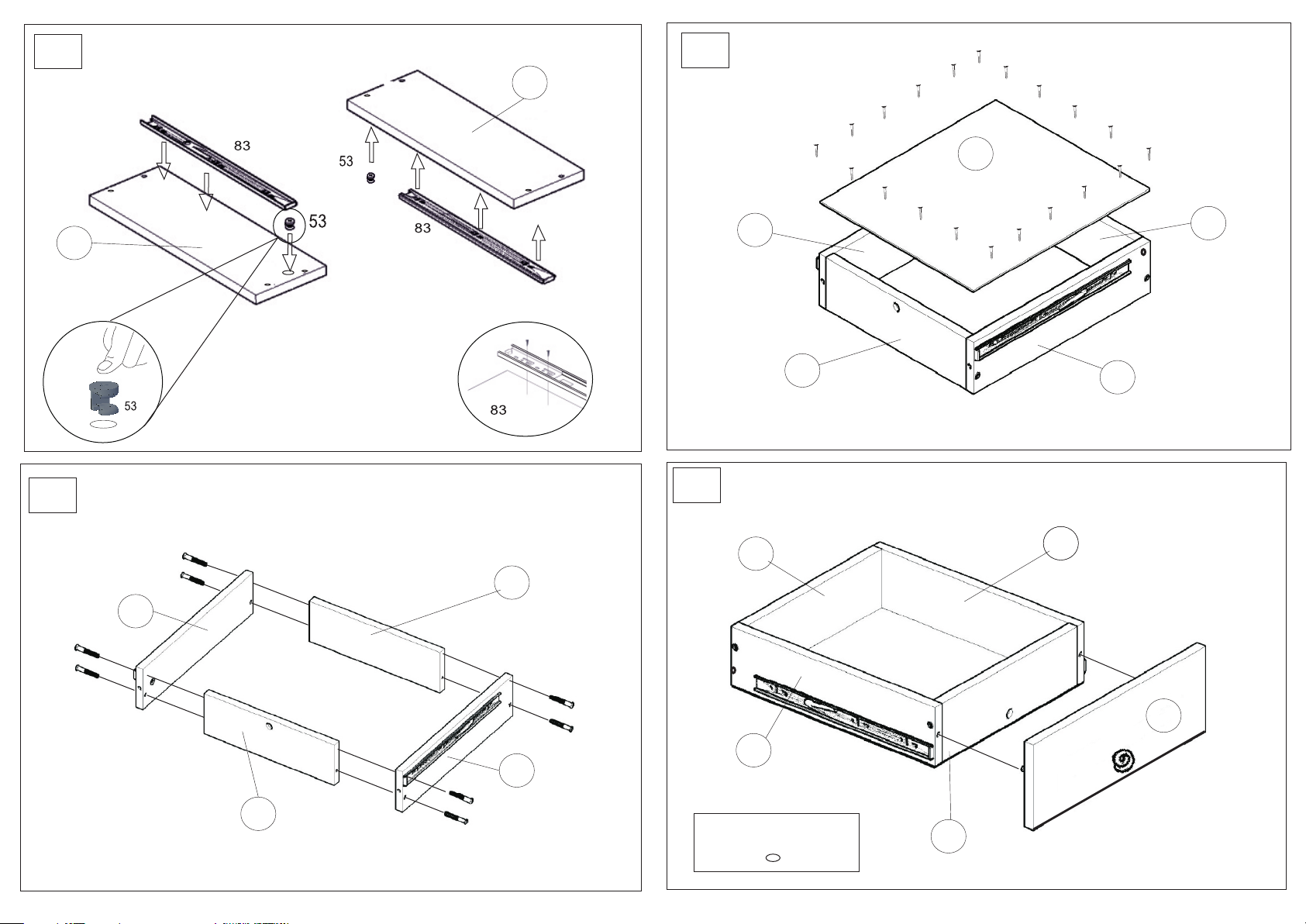 83

53

53

83

53

83