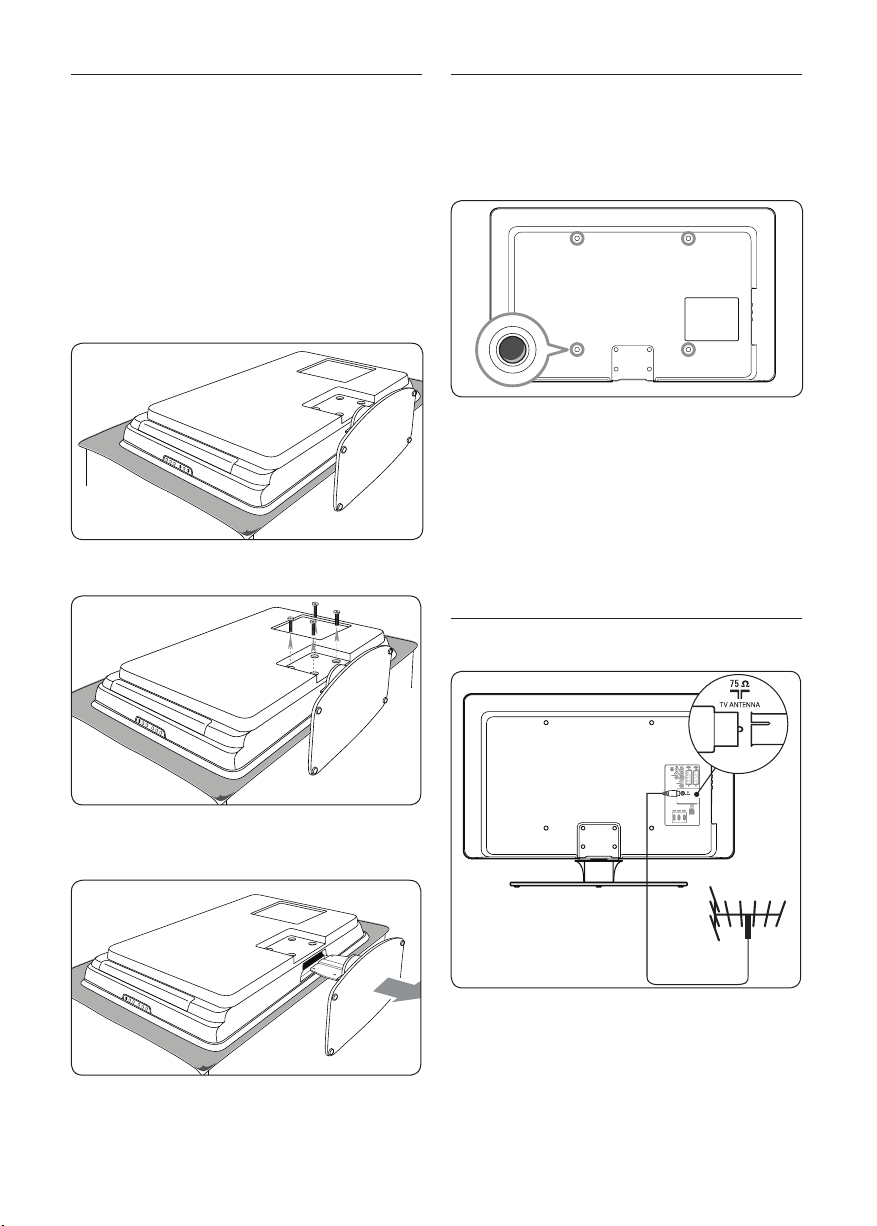 75 Ω

TV ANTENNA