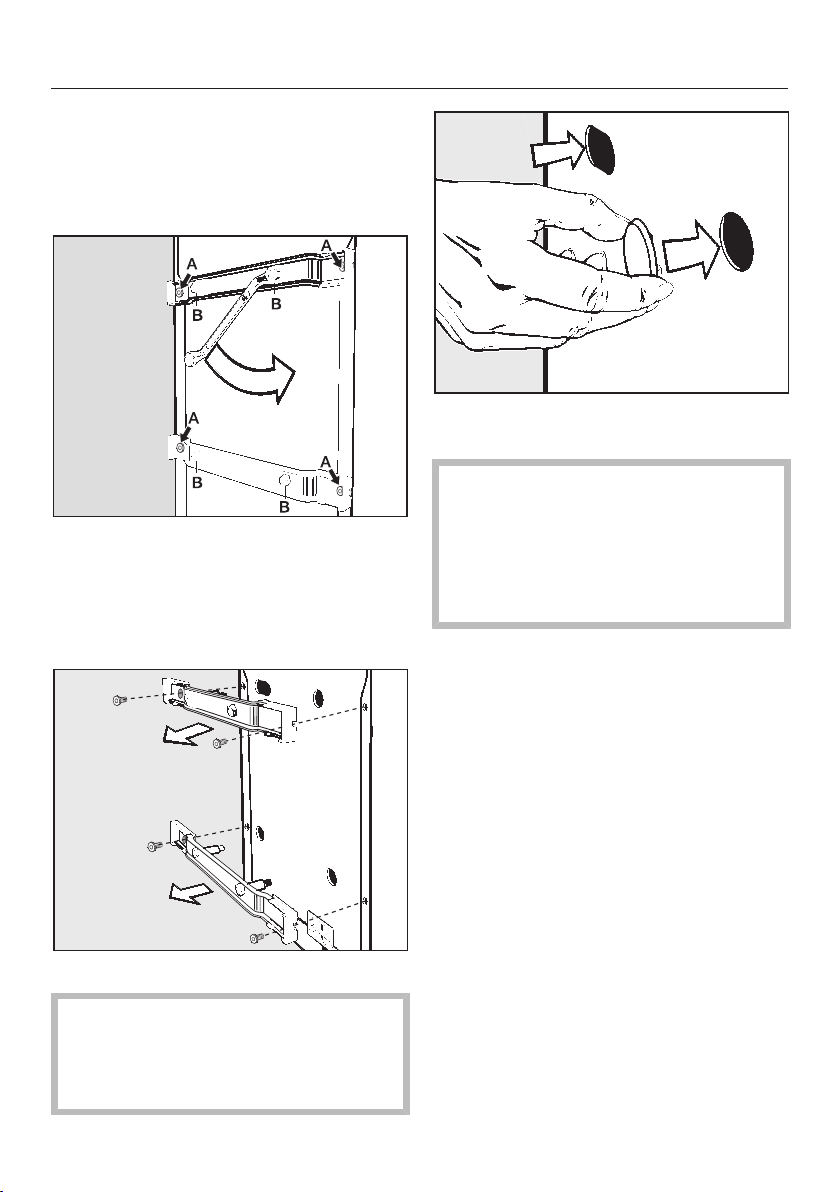 A
A
B
B
A
A
B
B