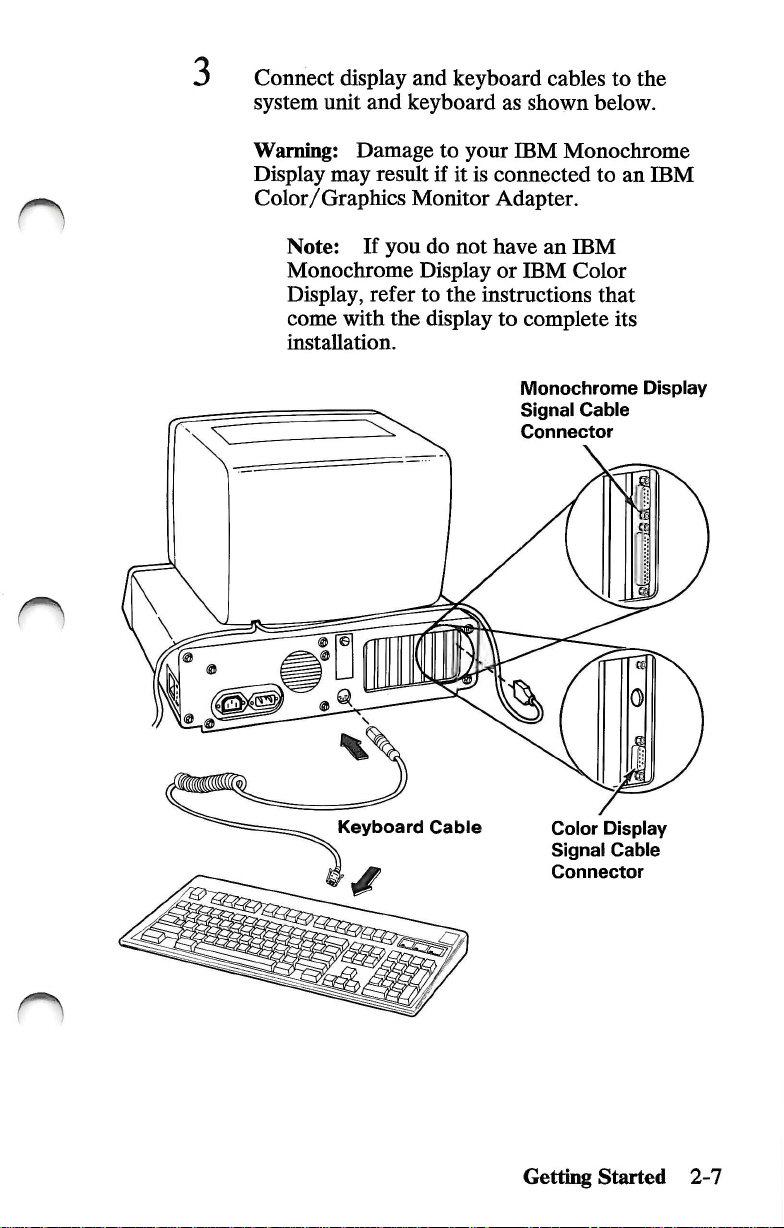 3 Connect display and keyboard cables to the system unit and keyboard as shown below.

Warning: Damage to your IBM Monochrome Display may result if it is connected to an IBM Color/Graphics Monitor Adapter.

Note: If you do not have an IBM Monochrome Display or IBM Color Display, refer to the instructions that come with the display to complete its installation.

Monochrome Display Signal Cable Connector

Keyboard Cable

Color Display Signal Cable Connector

Getting Started 2-7