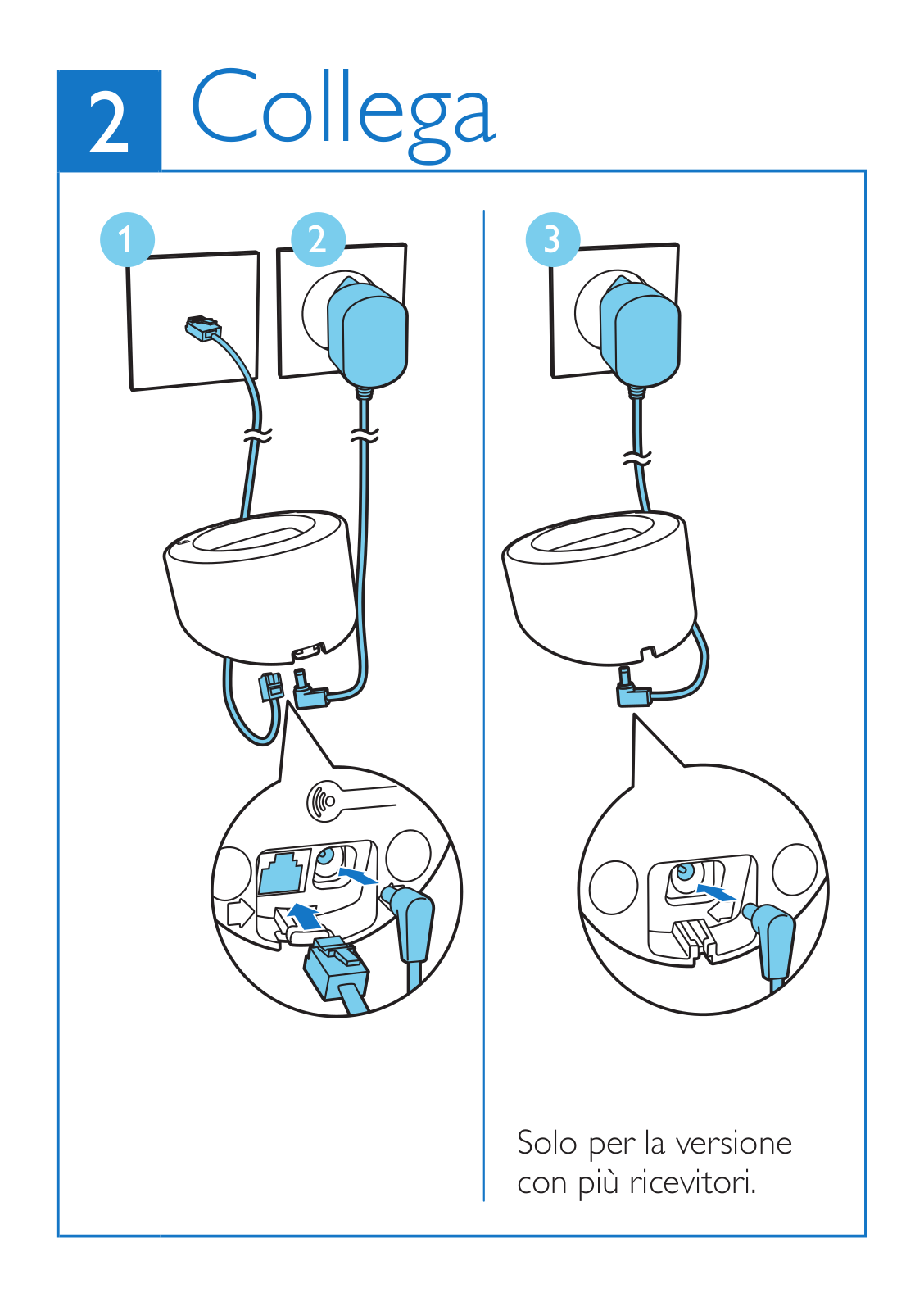 2 Collega

1

2

3

Solo per la versione con più ricevitori.