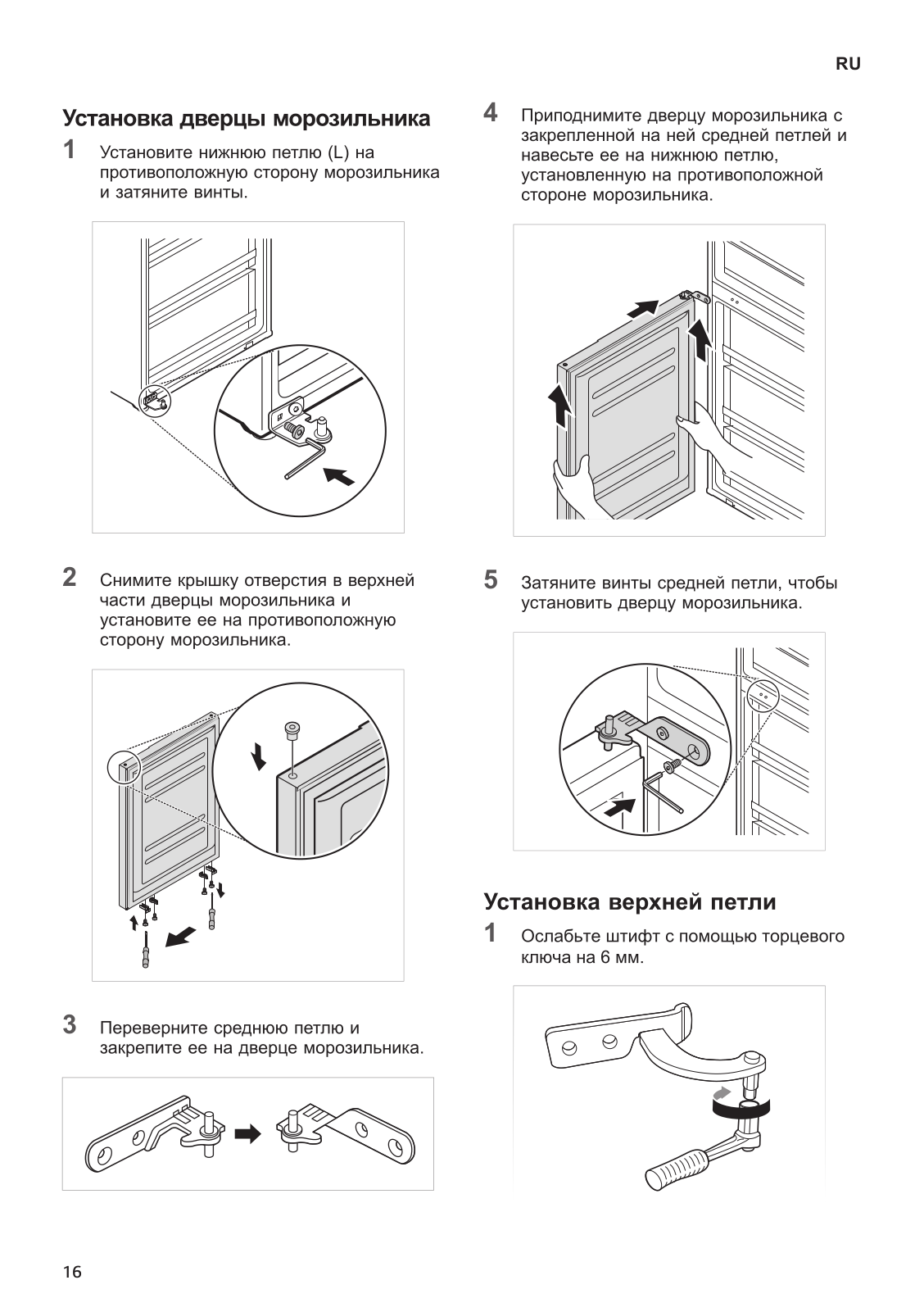 RU

Установка дверцы морозильника

1 Установите нижнюю петлю (L) на противоположную сторону морозильника и затяните винты.

2 Снимите крышку отверстия в верхней части дверцы морозильника и установите ее на противоположную сторону морозильника.

3 Переверните среднюю петлю и закрепите ее на дверце морозильника.

4 Приподнимите дверцу морозильника с закрепленной на ней средней петлей и навесьте ее на нижнюю петлю, установленную на противоположной стороне морозильника.

5 Затяните винты средней петли, чтобы установить дверцу морозильника.

Установка верхней петли

1 Ослабьте штифт с помощью торцевого ключа на 6 мм.

16