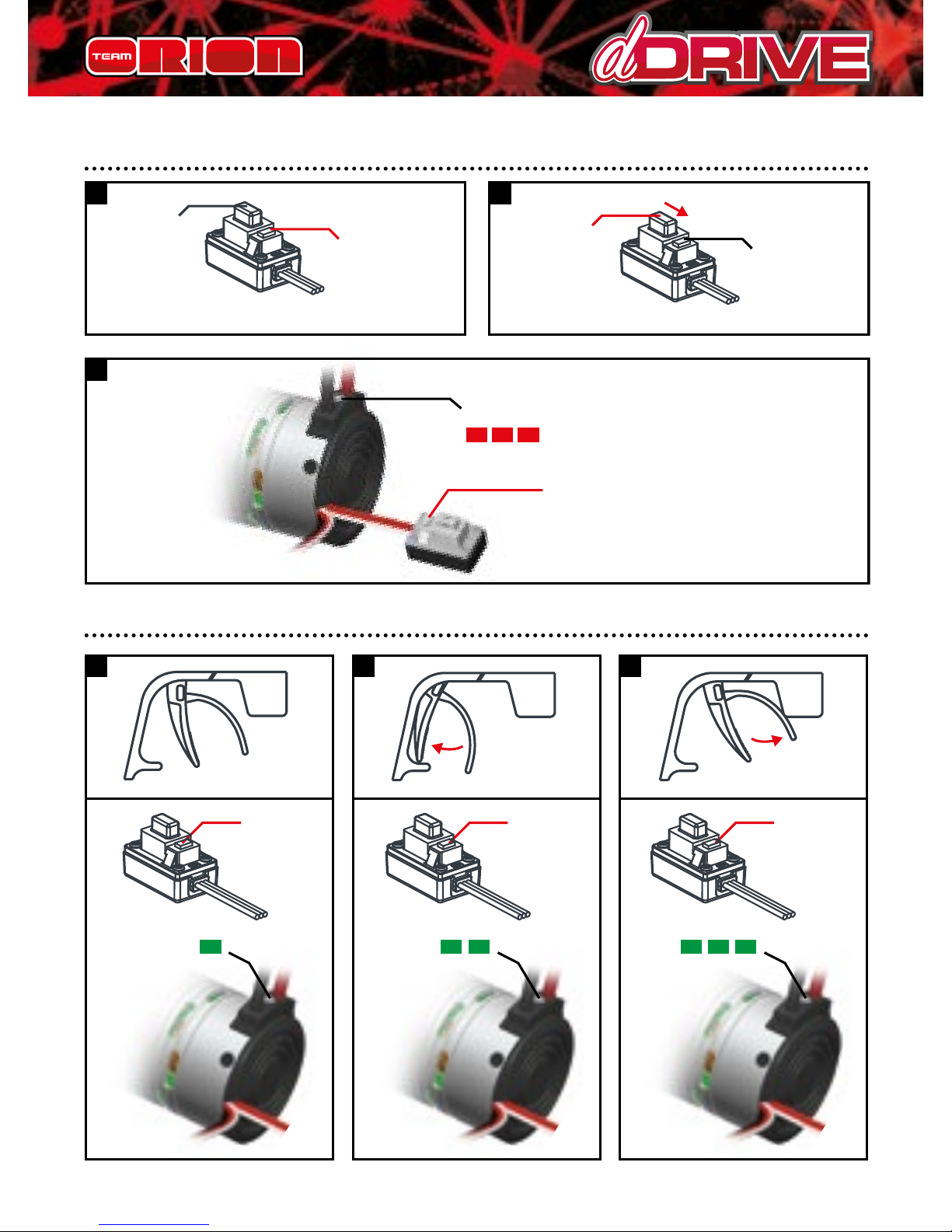 TEAM ORION

dDRIVE