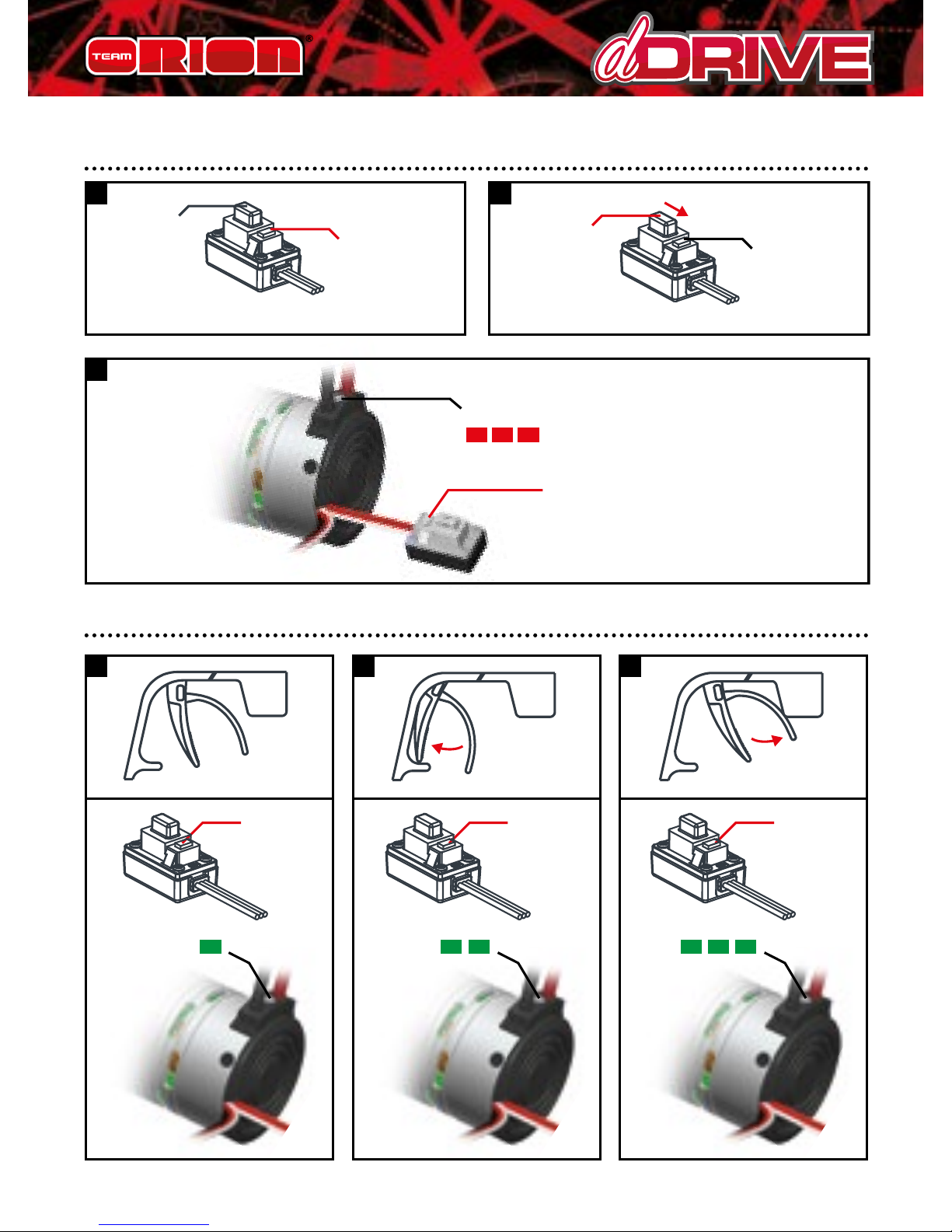 TEAM ORION®

dDRIVE