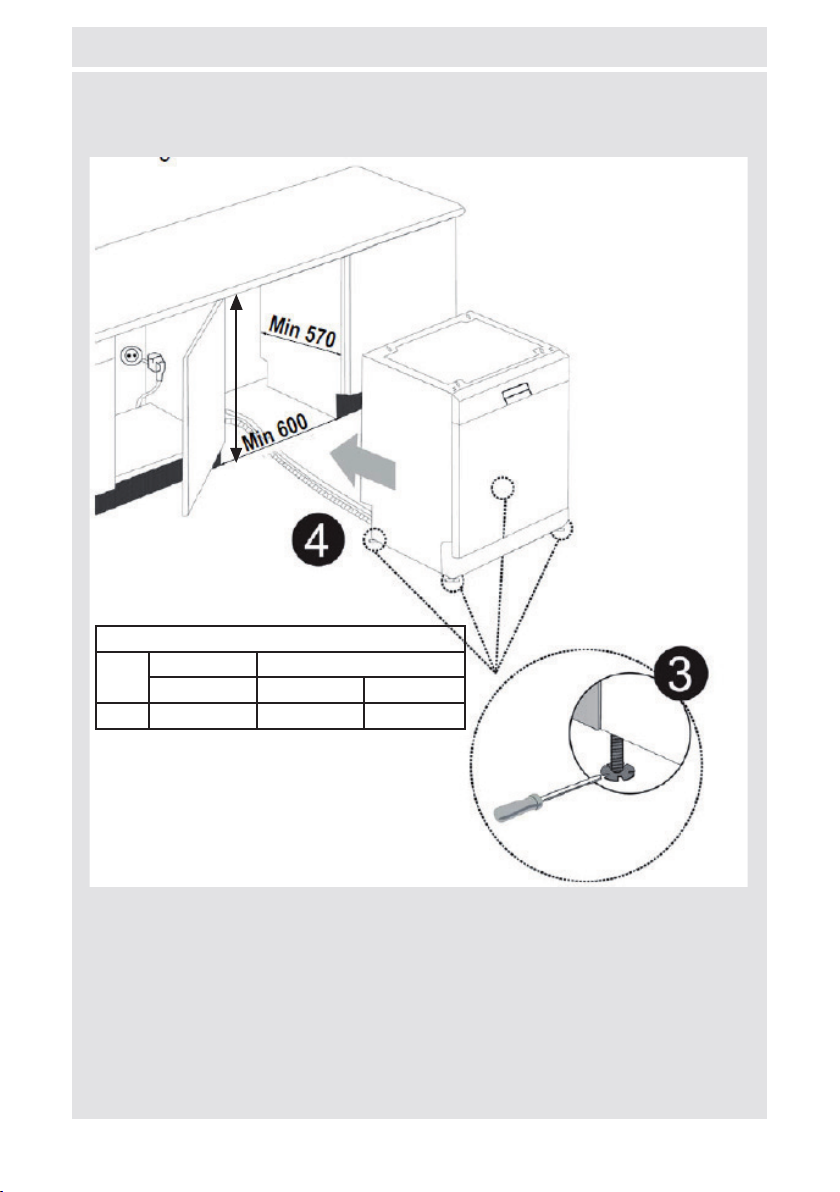 Min 570

Min 600

4

3