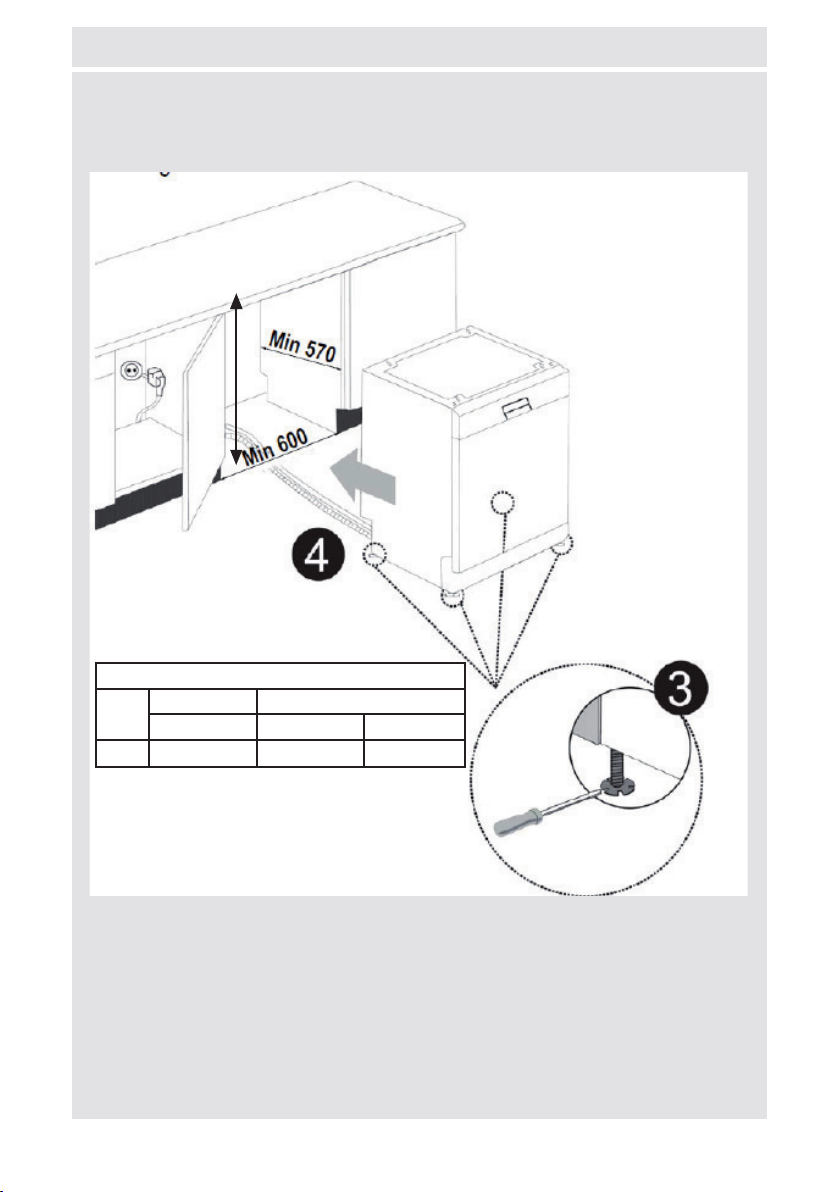 Min 570

Min 600

4

3