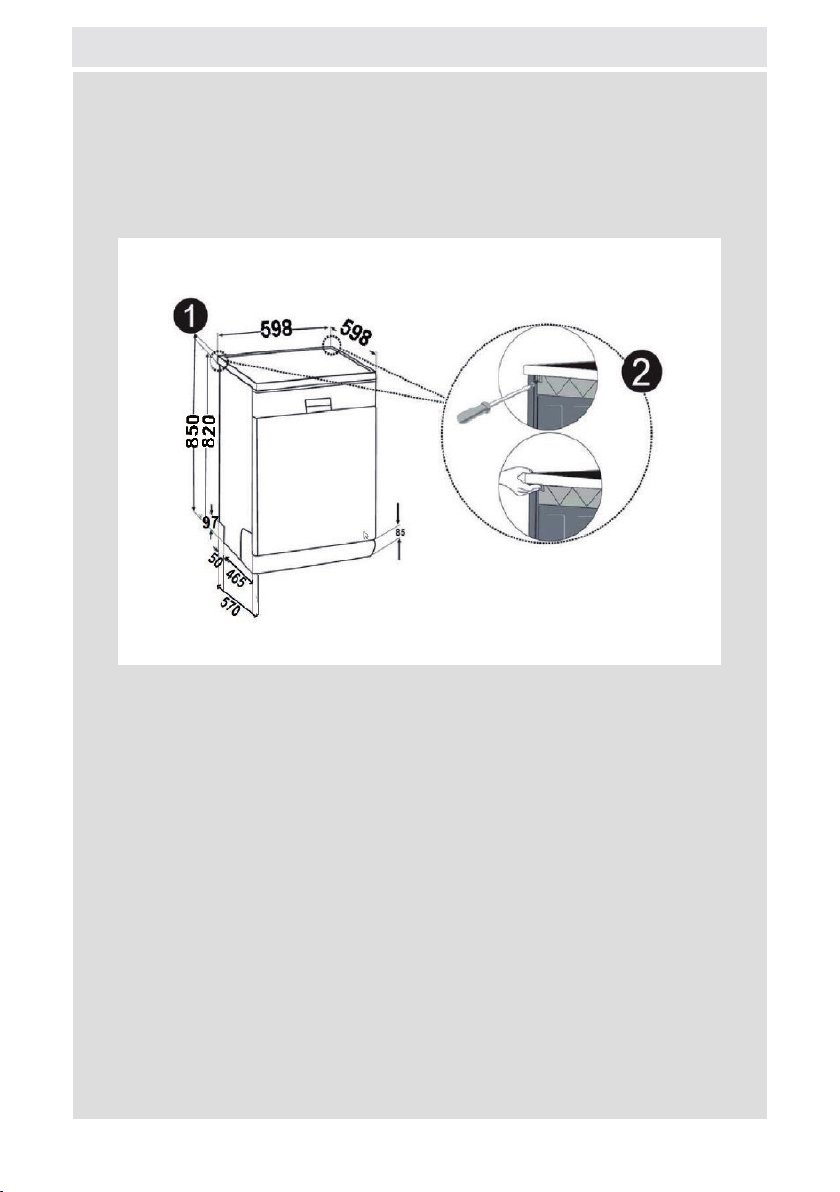 1
598
598
850
820
97
50
465
570
85
2