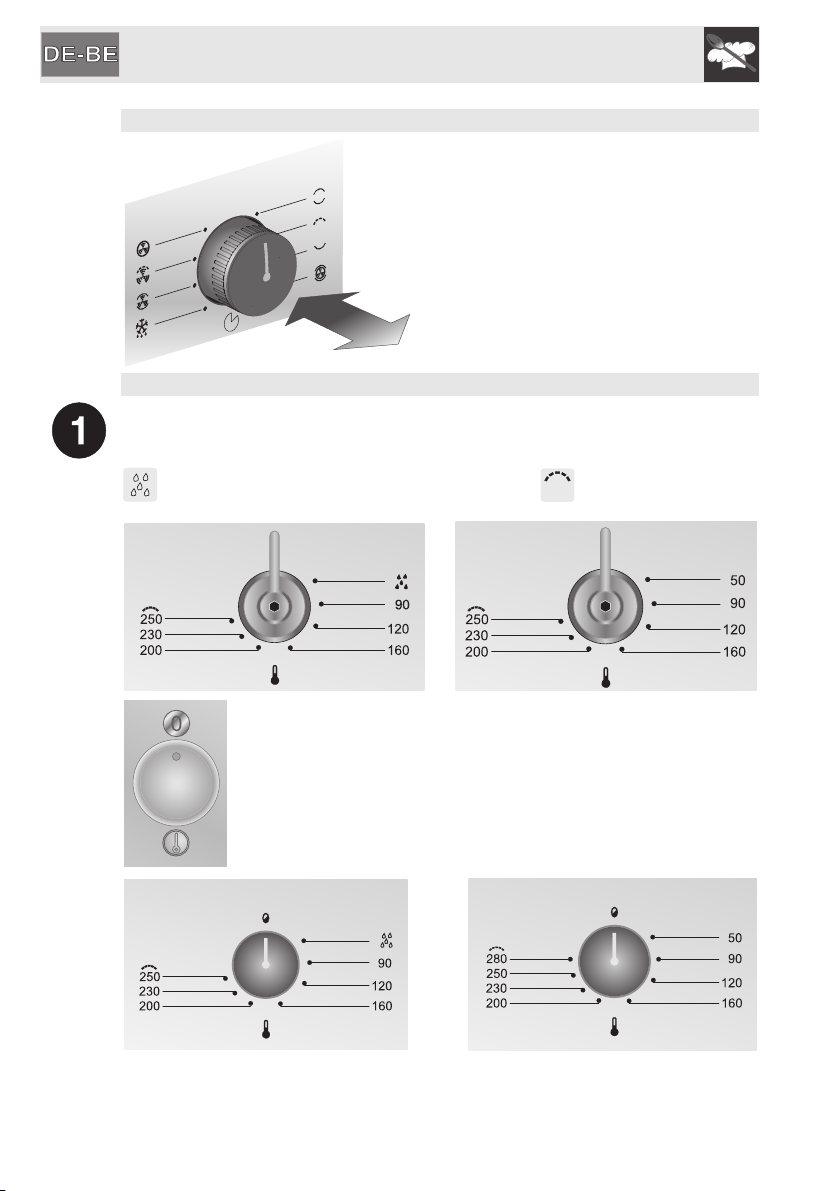 DE-BE

1

250
230
200
90
120
160

250
230
200
50
90
120
160

250
230
200
90
120
160

280
250
230
200
50
90
120
160