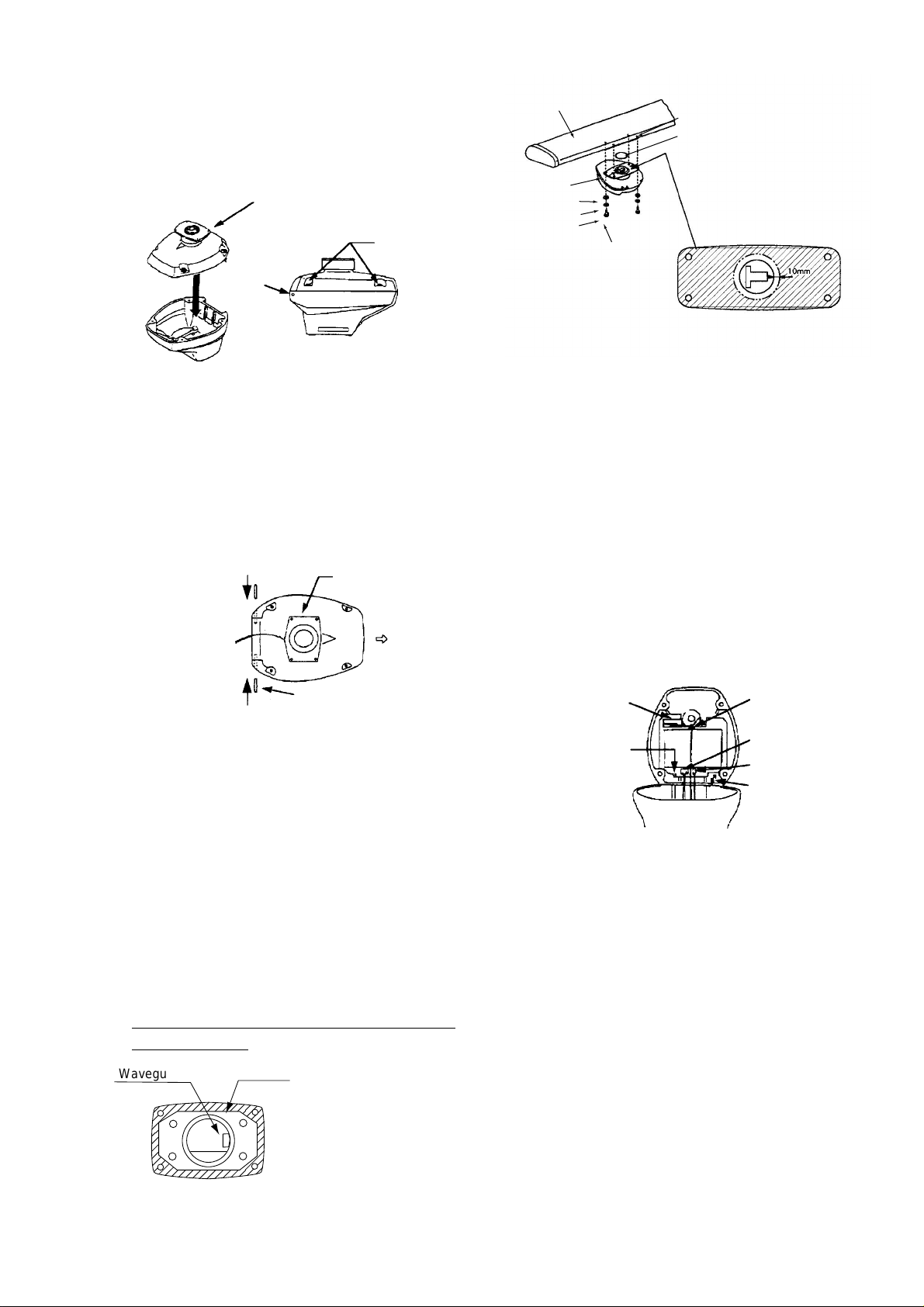 10mm

Wavegu