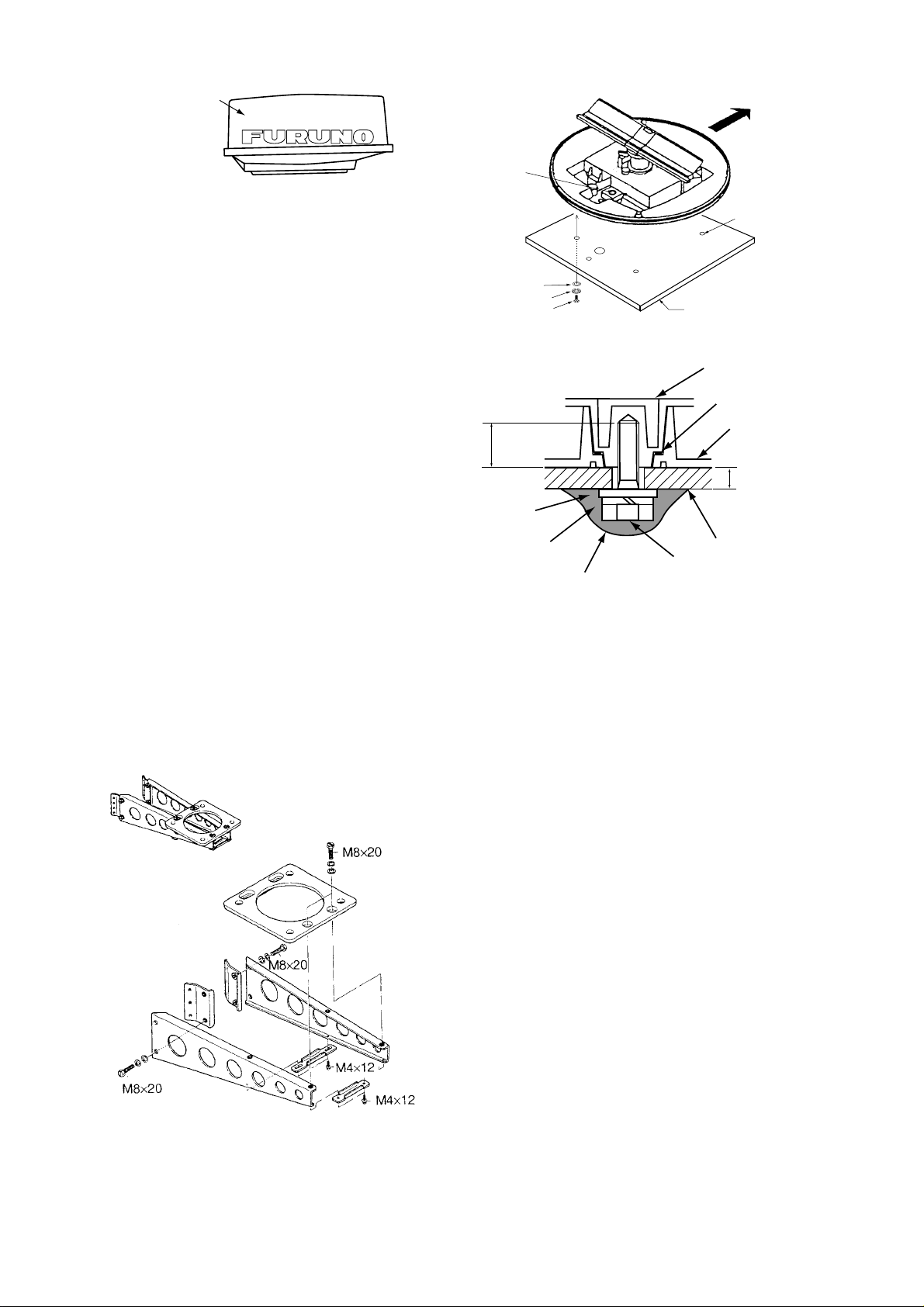 FURUNO

M8×20

M8×20

M4×12

M8×20

M4×12