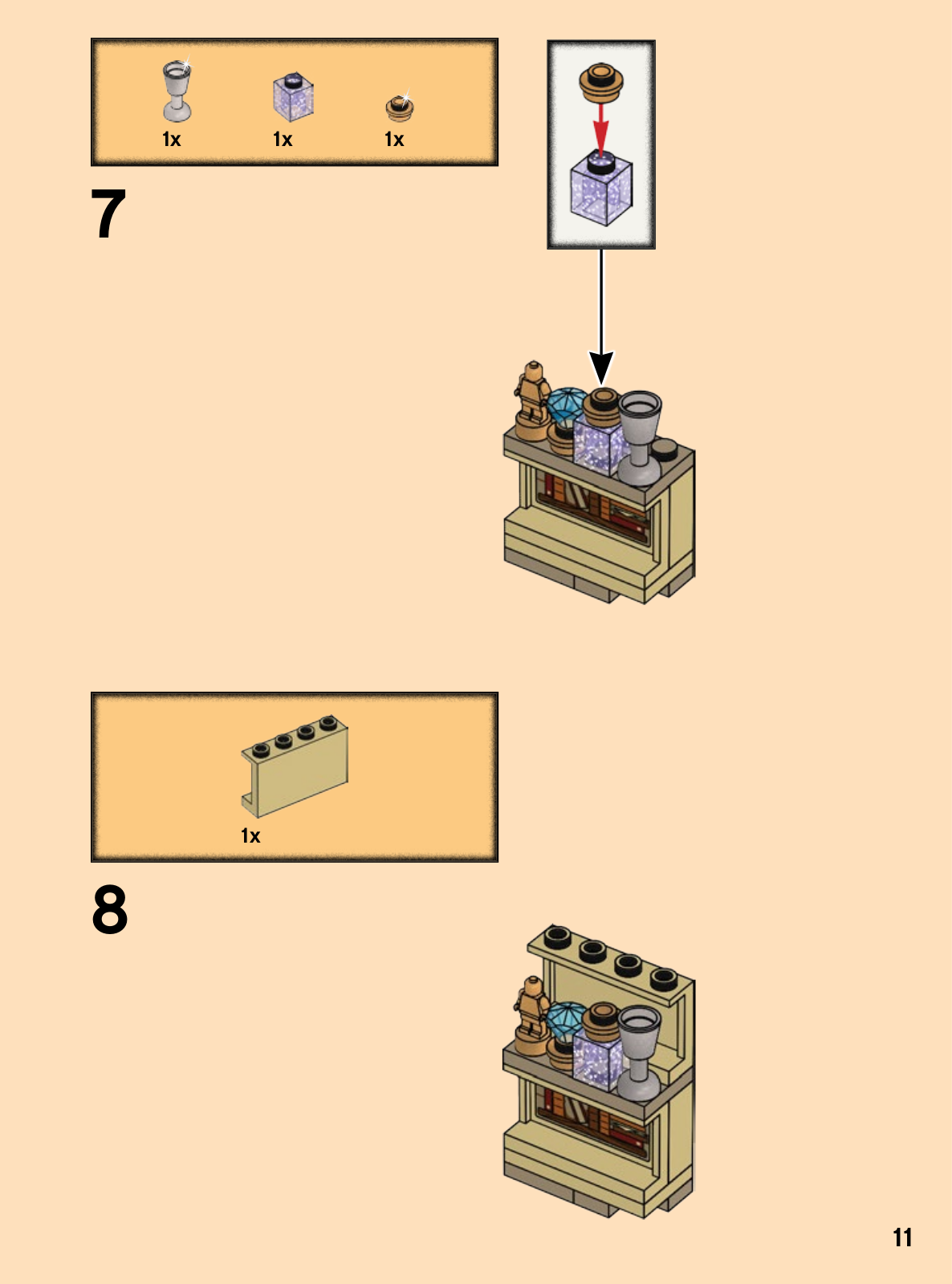 1x 1x 1x

7

1x

8

11