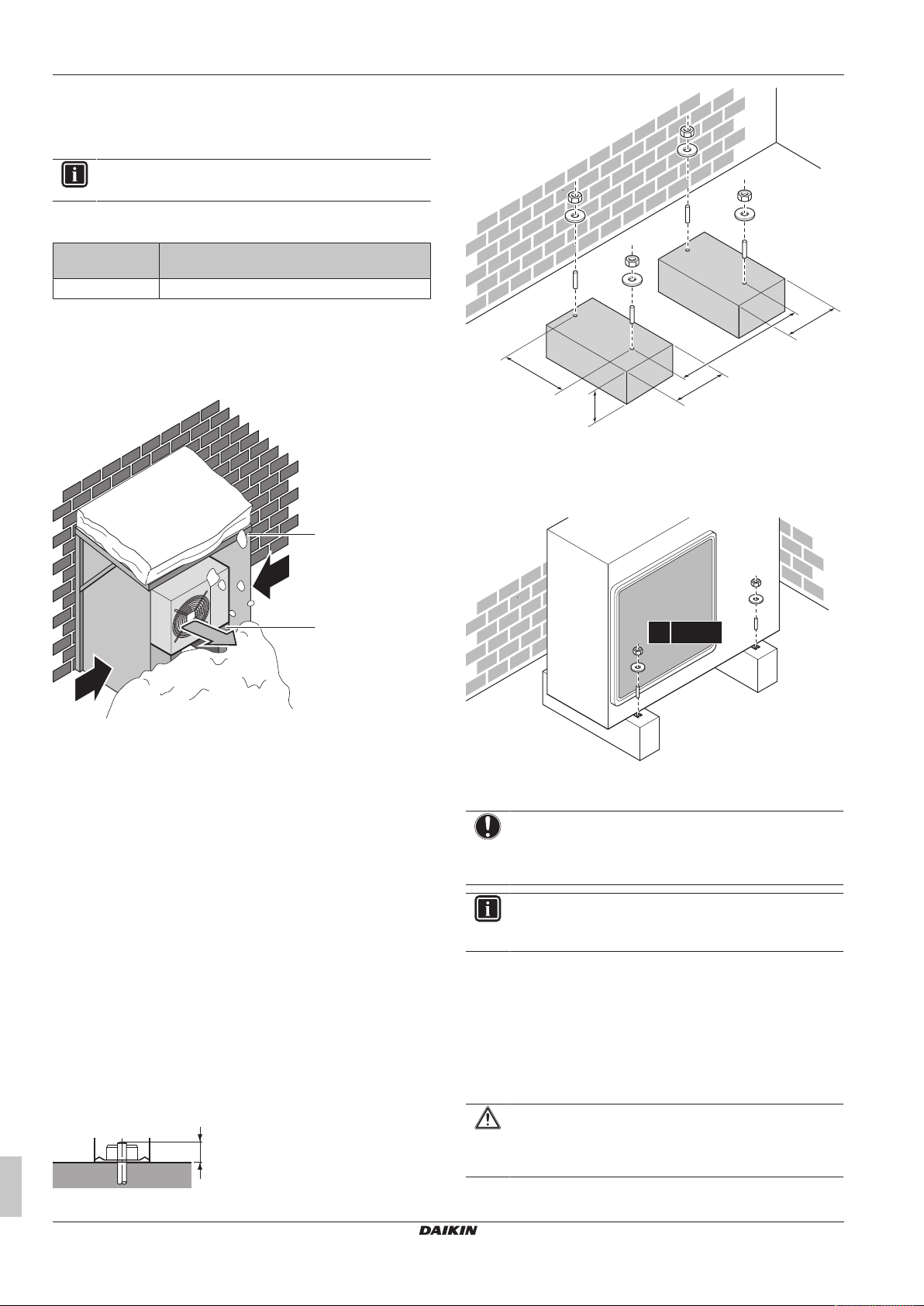 DAIKIN