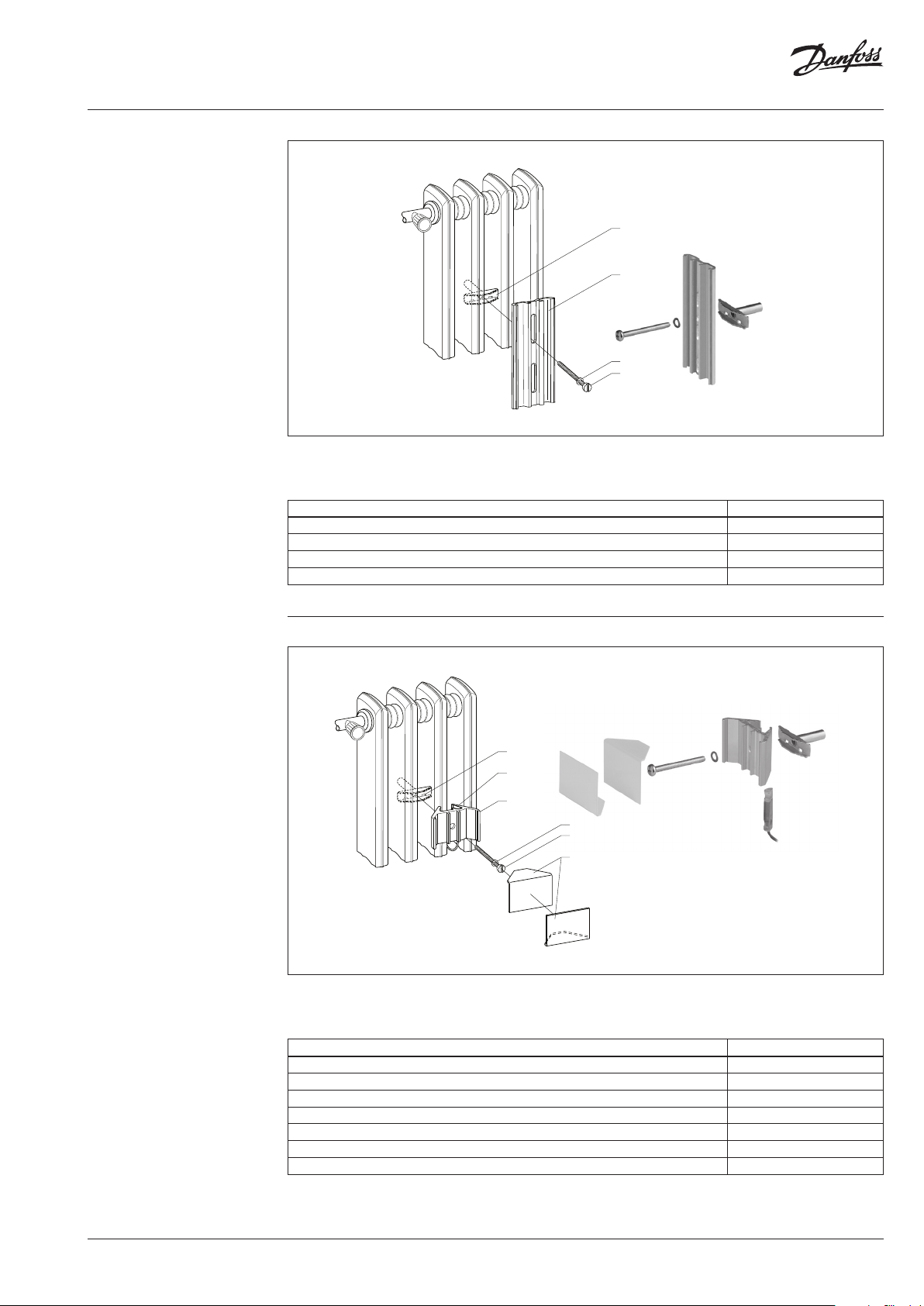 Danfoss